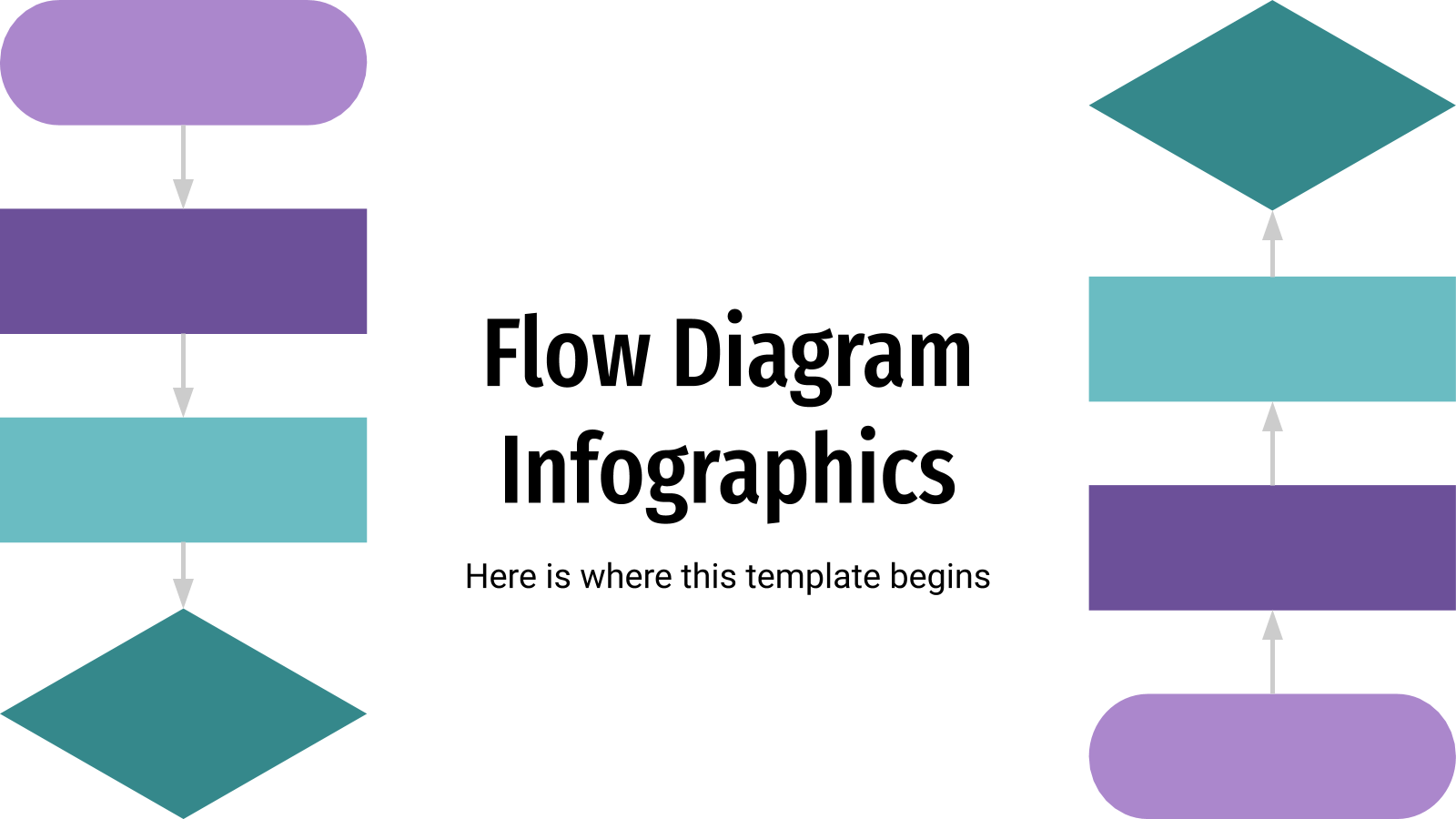 Flow Diagram Infographics

Here is where this template begins