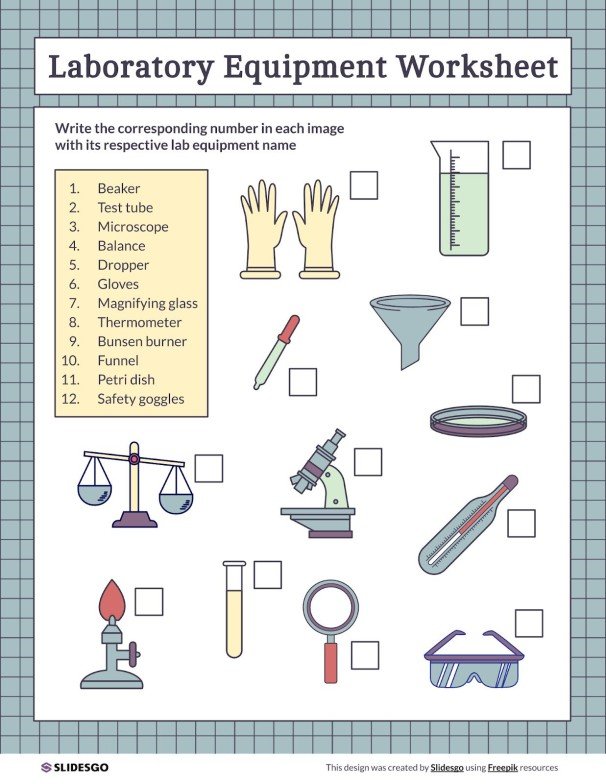 Laboratory Equipment Worksheet

Write the corresponding number in each image with its respective lab equipment name

1. Beaker
2. Test tube
3. Microscope
4. Balance
5. Dropper
6. Gloves
7. Magnifying glass
8. Thermometer
9. Bunsen burner
10. Funnel
11. Petri dish
12. Safety goggles

SLIDESGO

This design was created by Slidesgo using Freepik resources