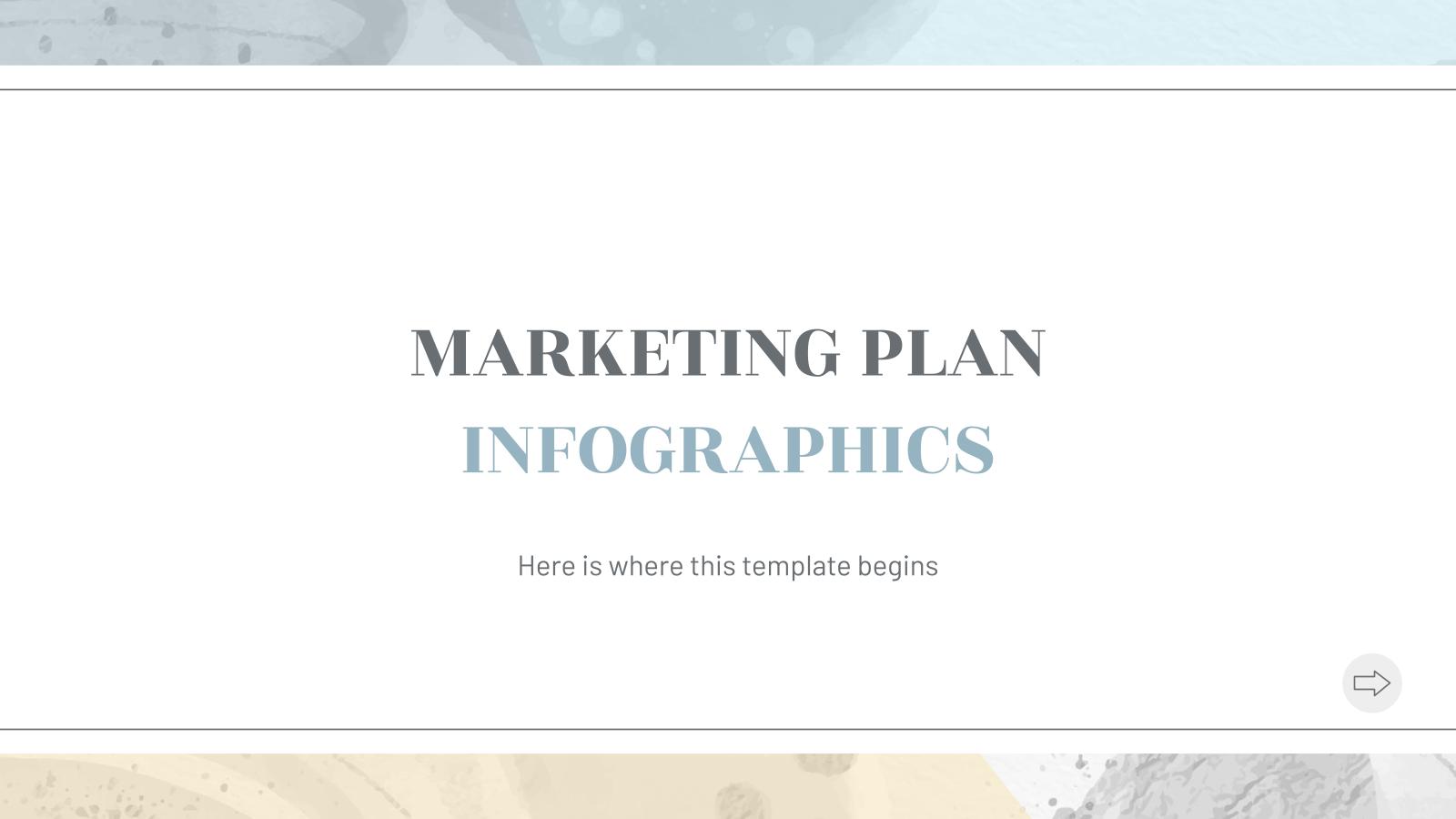 MARKETING PLAN
INFOGRAPHICS

Here is where this template begins