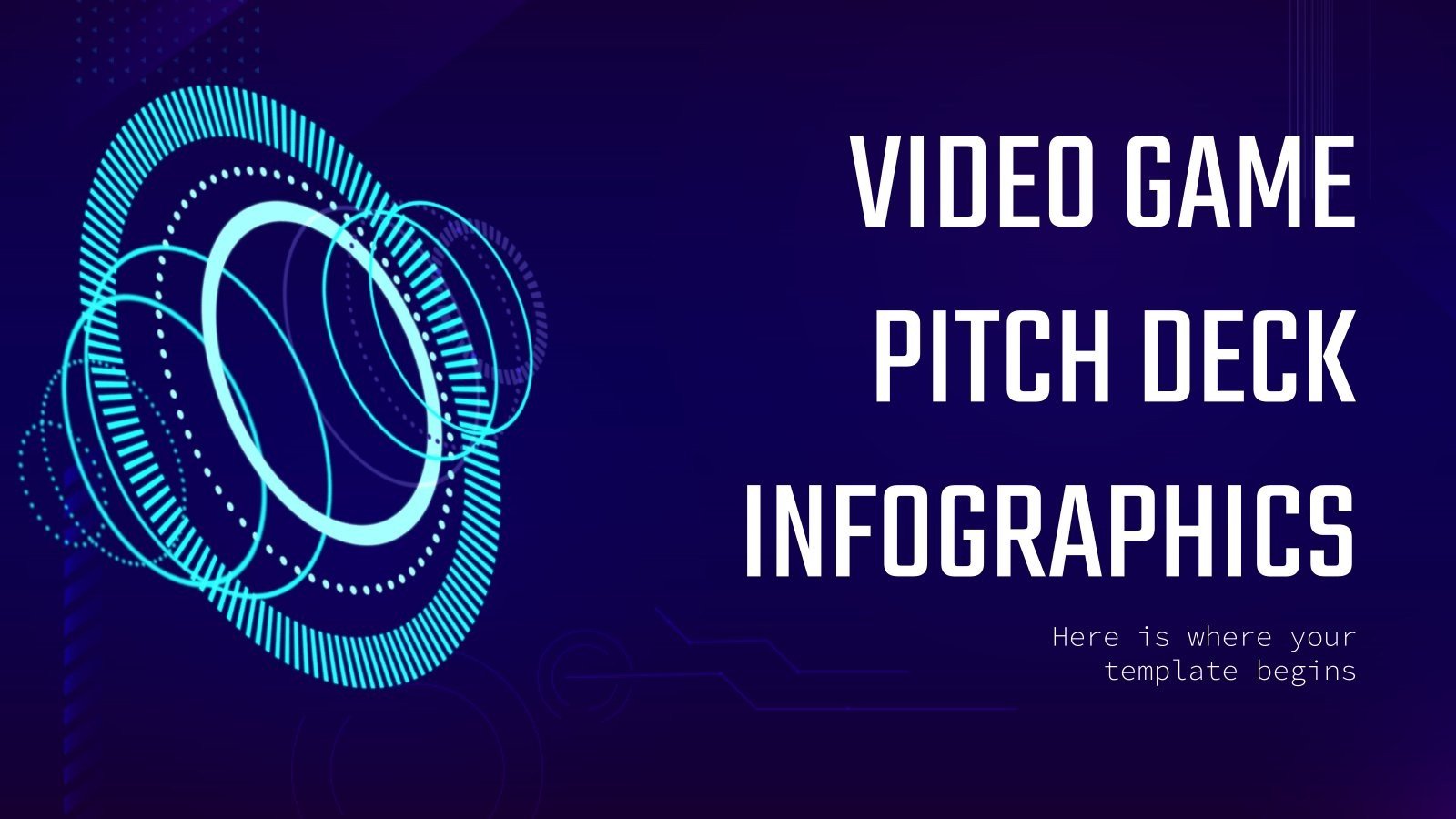 VIDEO GAME PITCH DECK INFOGRAPHICS

Here is where your template begins