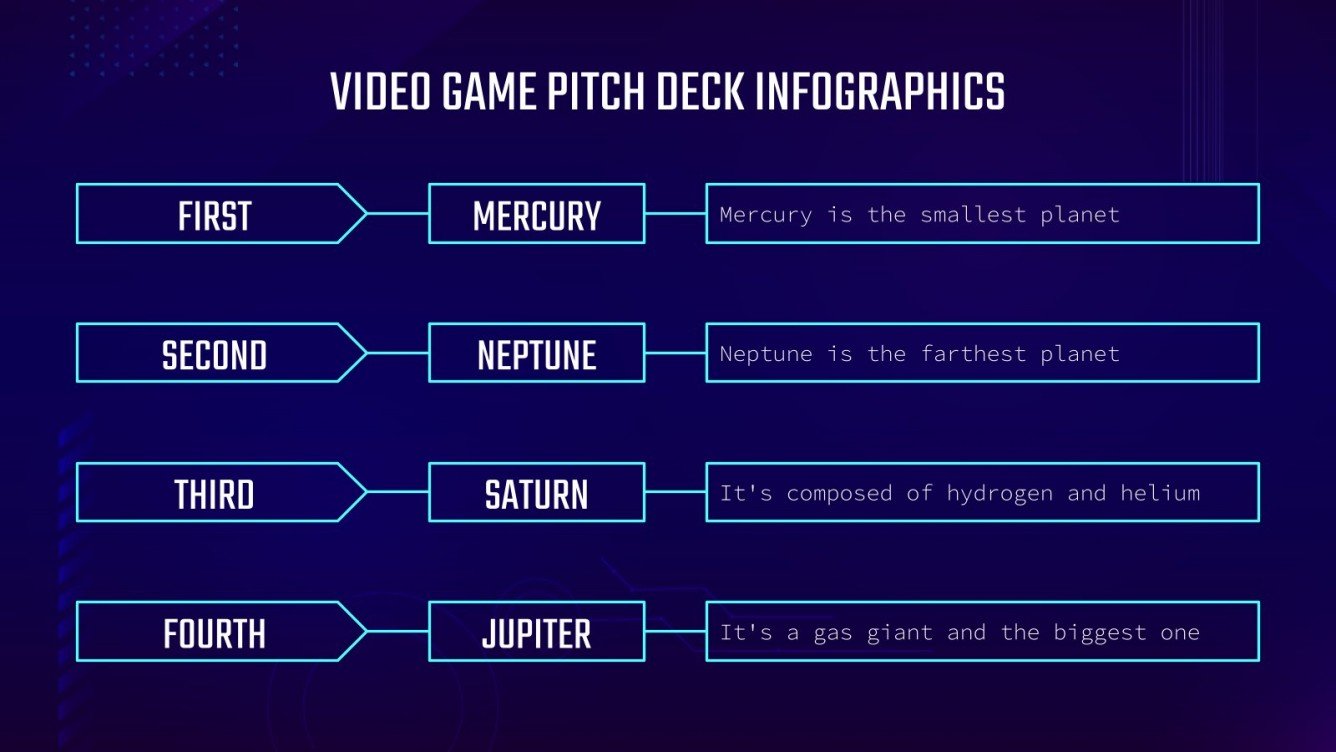 VIDEO GAME PITCH DECK INFOGRAPHICS

FIRST
MERCURY
Mercury is the smallest planet

SECOND
NEPTUNE
Neptune is the farthest planet

THIRD
SATURN
It's composed of hydrogen and helium

FOURTH
JUPITER
It's a gas giant and the biggest one