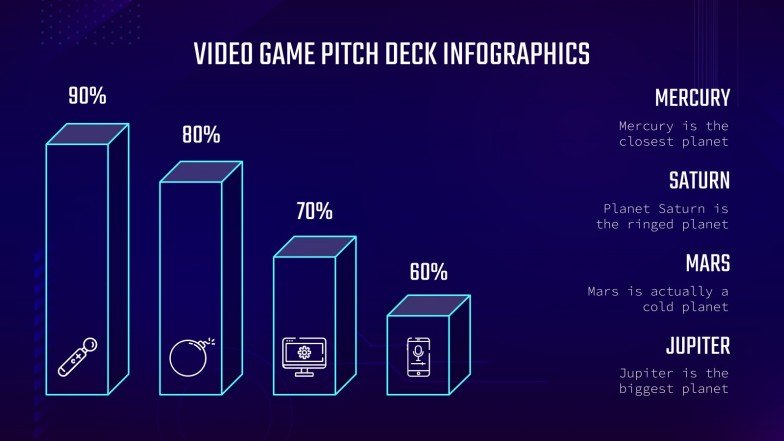 VIDEO GAME PITCH DECK INFOGRAPHICS

90%

80%

70%

60%

MERCURY

Mercury is the closest planet

SATURN

Planet Saturn is the ringed planet

MARS

Mars is actually a cold planet

JUPITER

Jupiter is the biggest planet