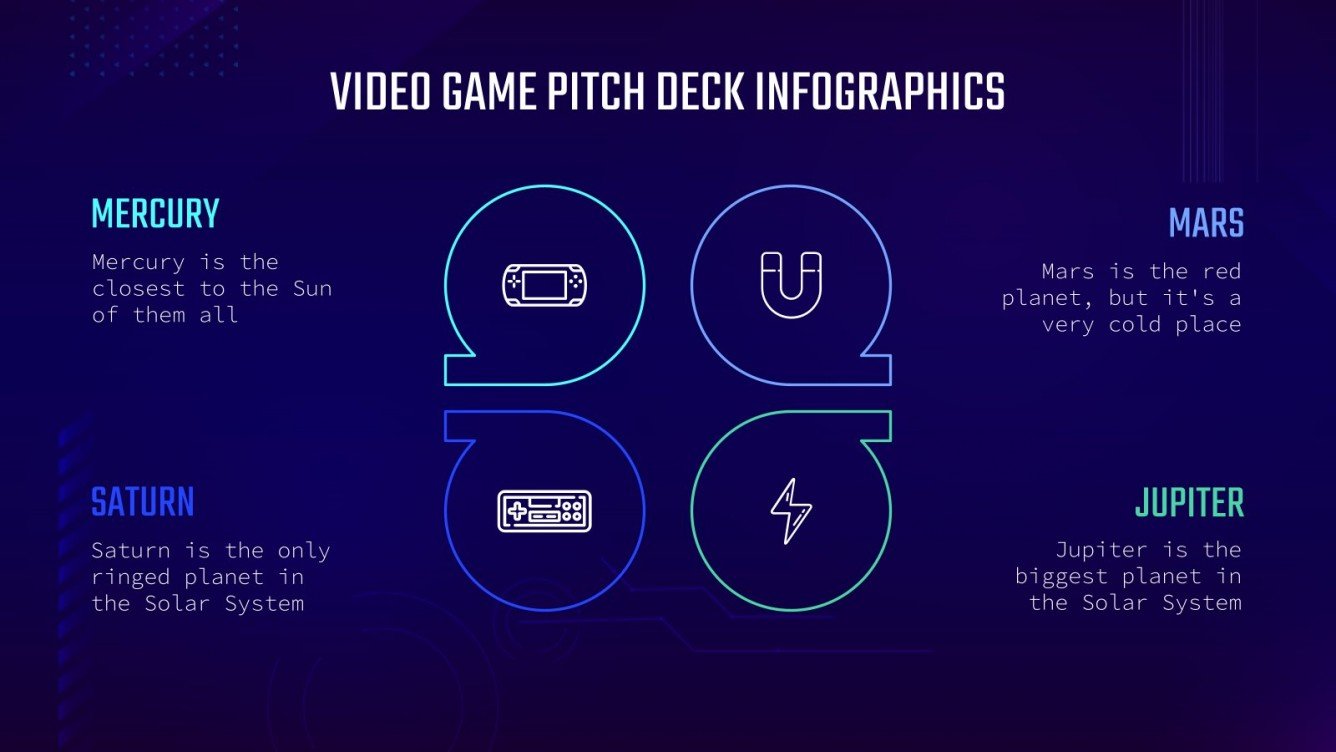 VIDEO GAME PITCH DECK INFOGRAPHICS

MERCURY

Mercury is the closest to the Sun of them all

MARS

Mars is the red planet, but it's a very cold place

SATURN

Saturn is the only ringed planet in the Solar System

JUPITER

Jupiter is the biggest planet in the Solar System