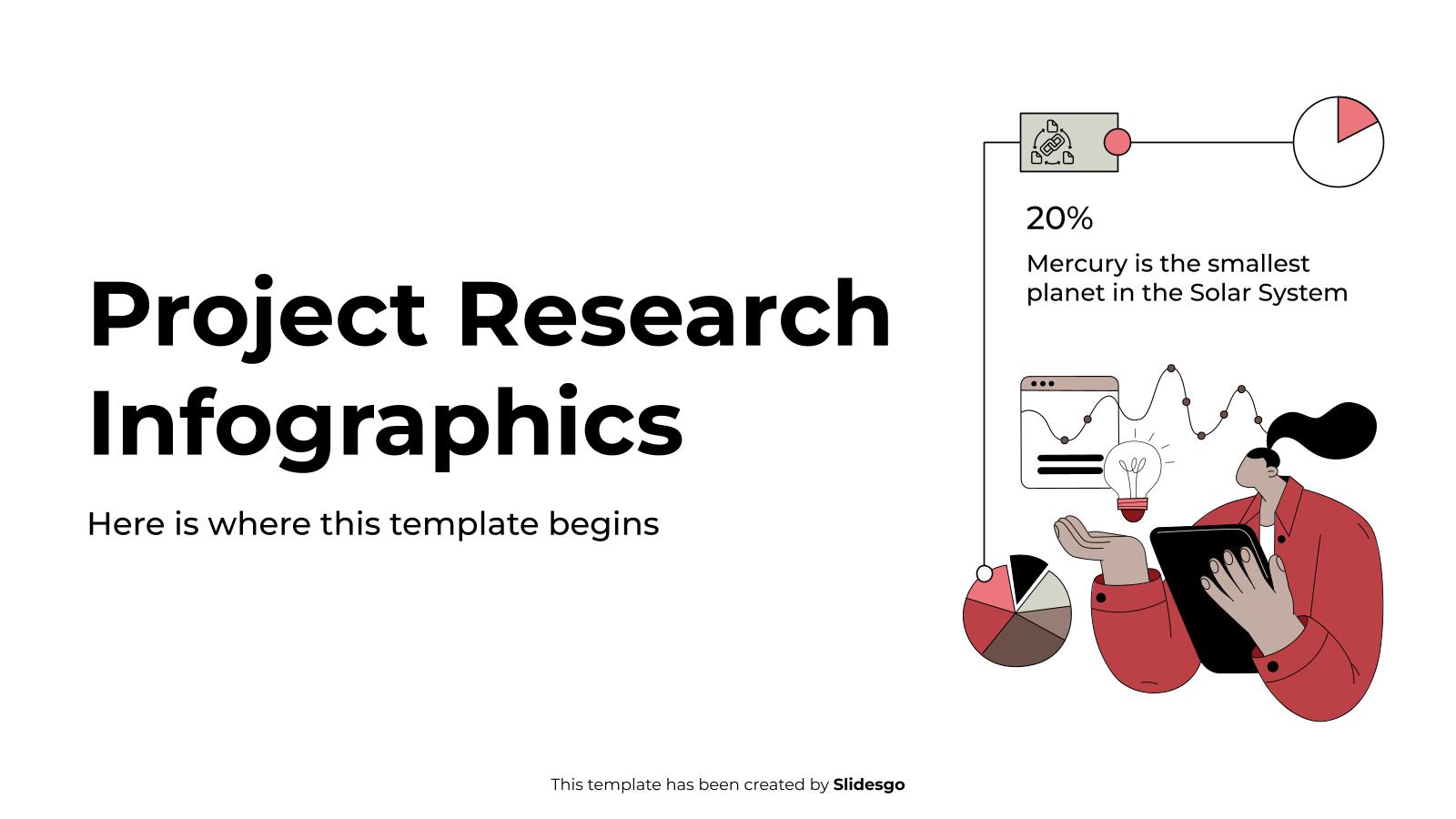 Project Research Infographics

Here is where this template begins

20%

Mercury is the smallest planet in the Solar System

This template has been created by Slidesgo