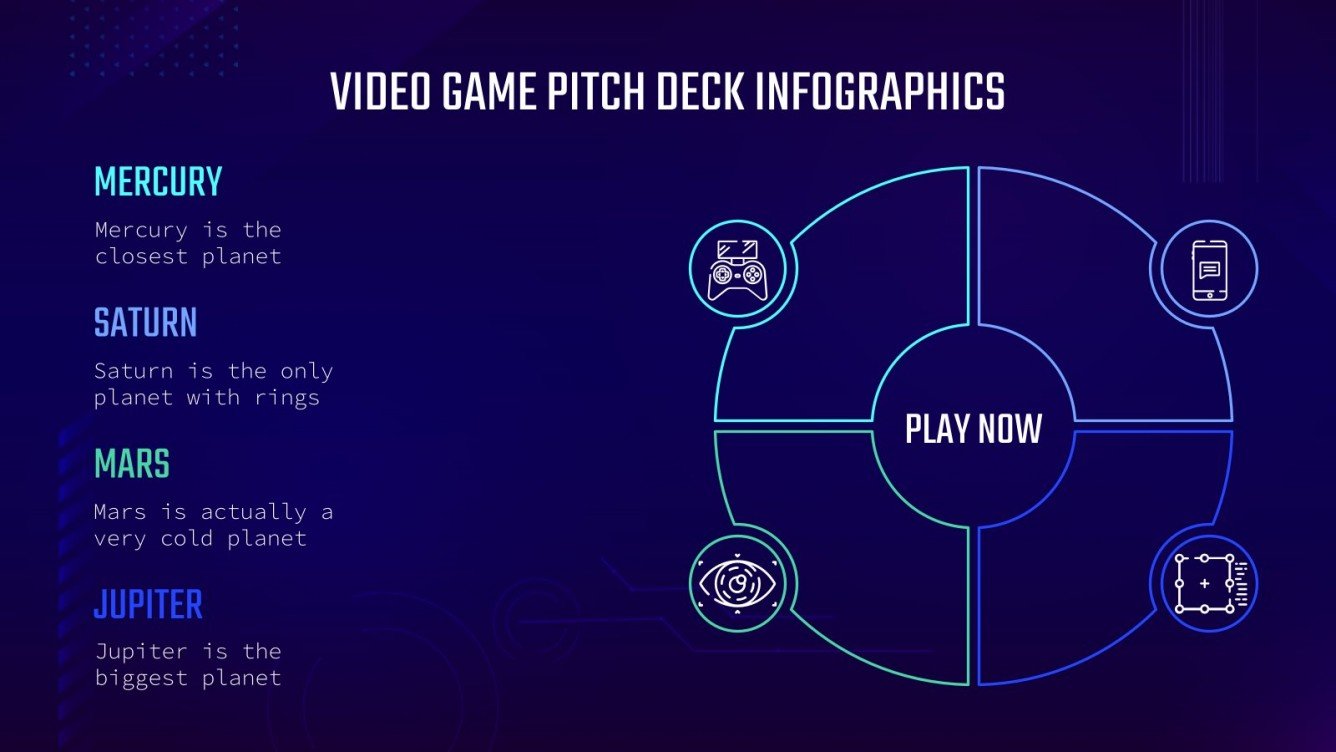 VIDEO GAME PITCH DECK INFOGRAPHICS

MERCURY

Mercury is the closest planet

SATURN

Saturn is the only planet with rings

MARS

Mars is actually a very cold planet

JUPITER

Jupiter is the biggest planet

PLAY NOW