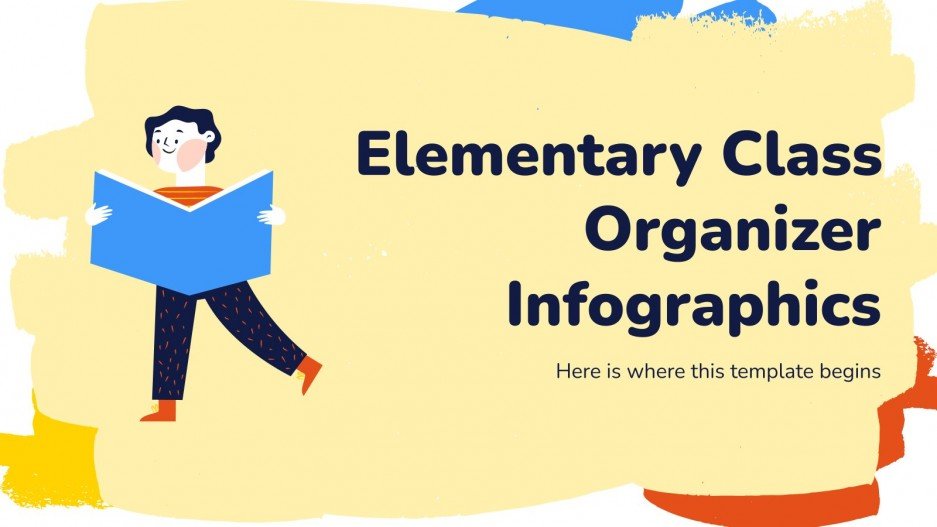 Elementary Class Organizer Infographics

Here is where this template begins