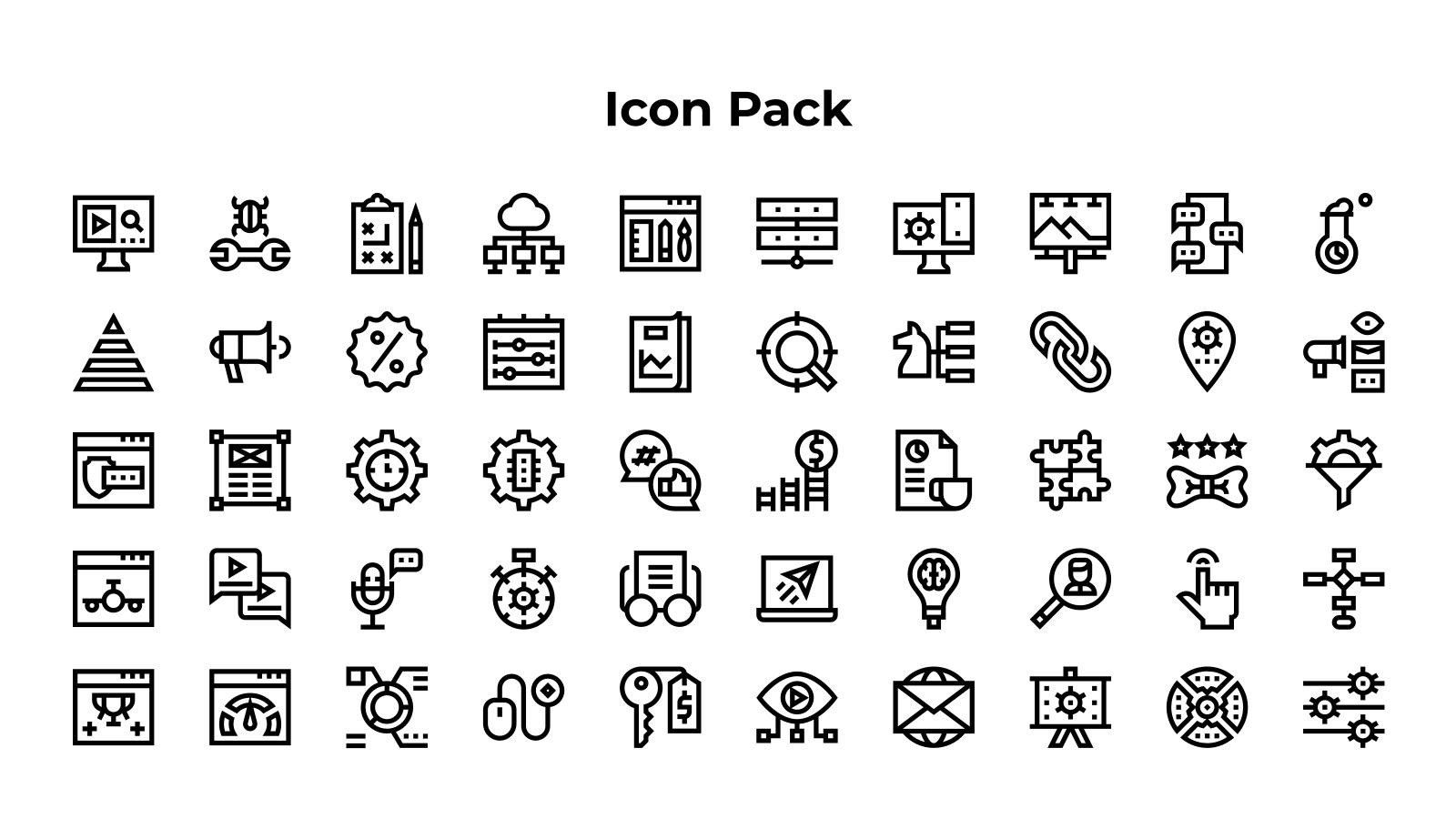 Icon Pack