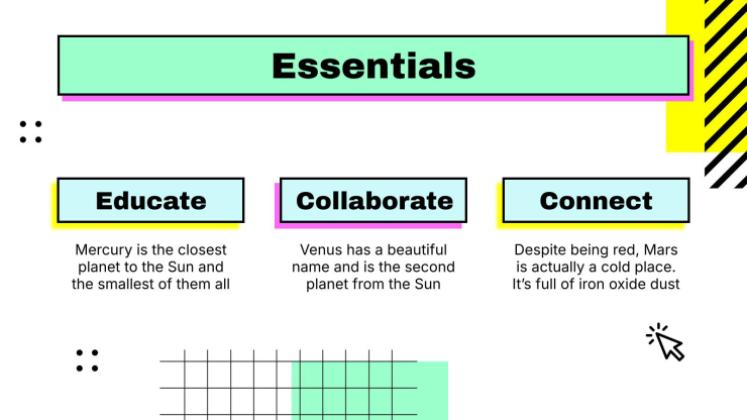 Essentials

Educate

Mercury is the closest planet to the Sun and the smallest of them all

Collaborate

Venus has a beautiful name and is the second planet from the Sun

Connect

Despite being red, Mars is actually a cold place. It's full of iron oxide dust