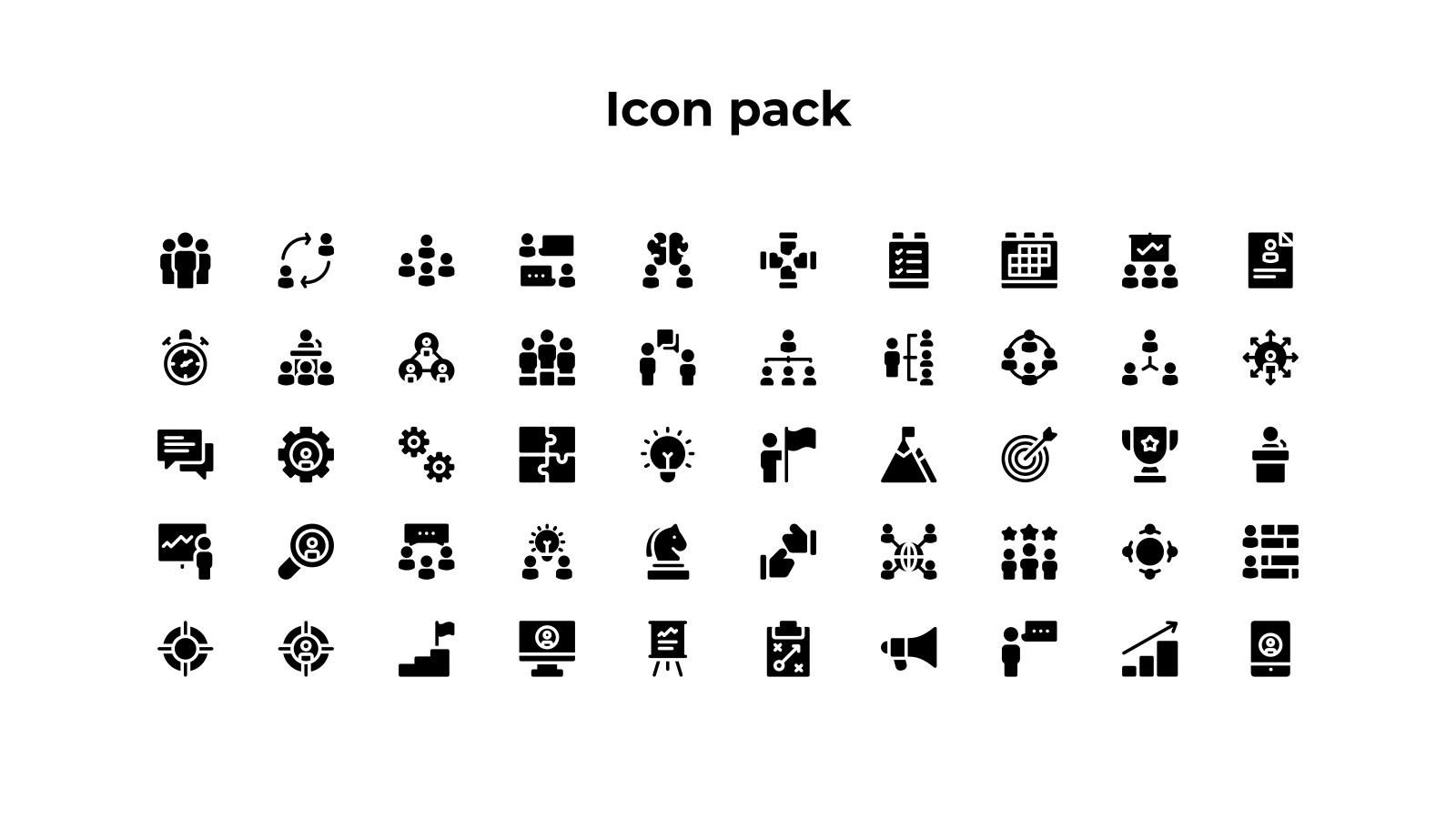 Icon pack