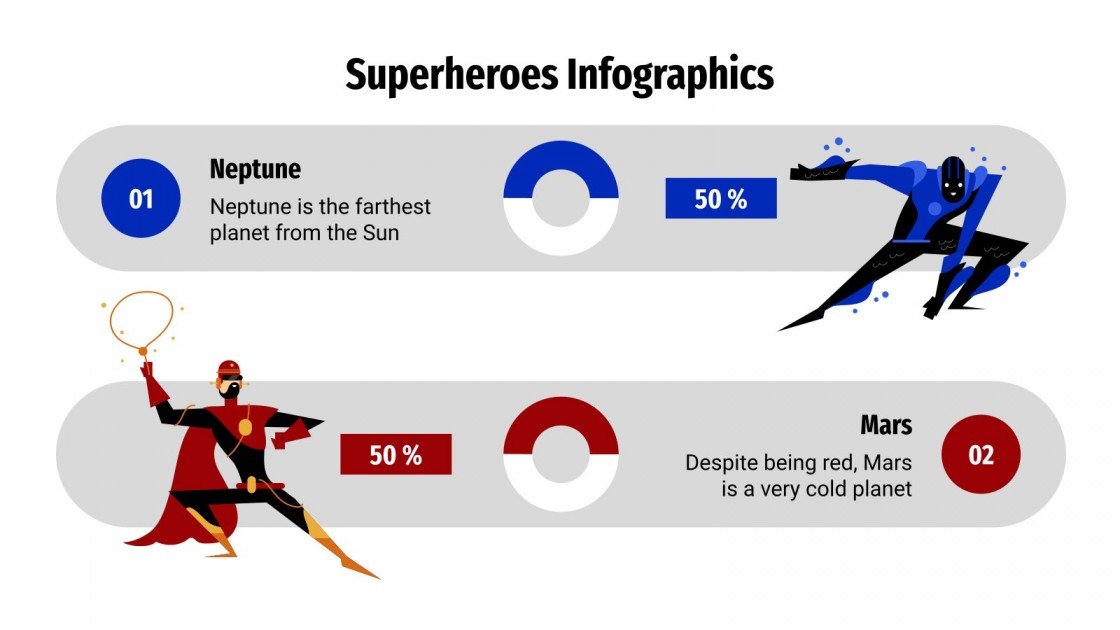 Superheroes Infographics

01

Neptune

Neptune is the farthest planet from the Sun

50 %

50 %

Mars

Despite being red, Mars is a very cold planet

02