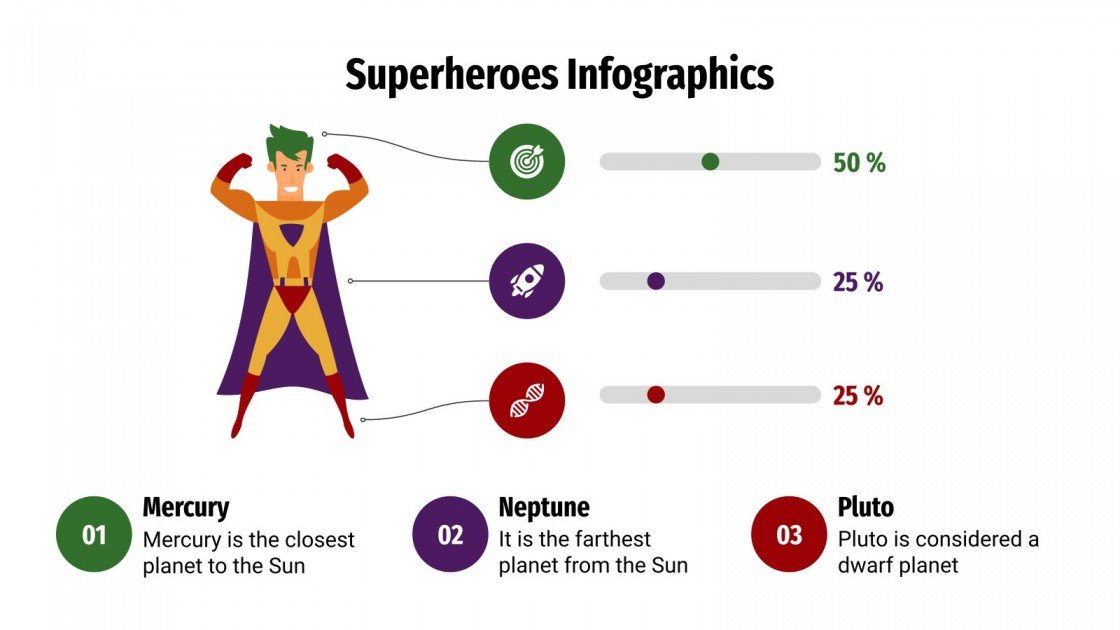 Superheroes Infographics

50 %

25 %

25 %

01
Mercury
Mercury is the closest planet to the Sun

02
Neptune
It is the farthest planet from the Sun

03
Pluto
Pluto is considered a dwarf planet