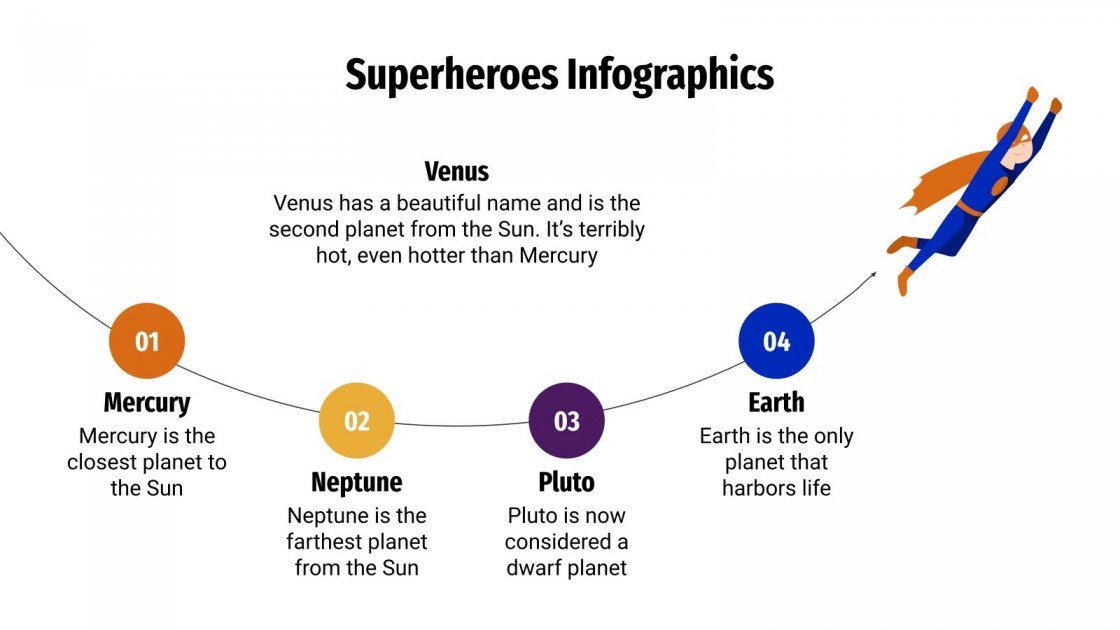 Superheroes Infographics

Venus
Venus has a beautiful name and is the second planet from the Sun. It's terribly hot, even hotter than Mercury

01
Mercury
Mercury is the closest planet to the Sun

02
Neptune
Neptune is the farthest planet from the Sun

03
Pluto
Pluto is now considered a dwarf planet

04
Earth
Earth is the only planet that harbors life