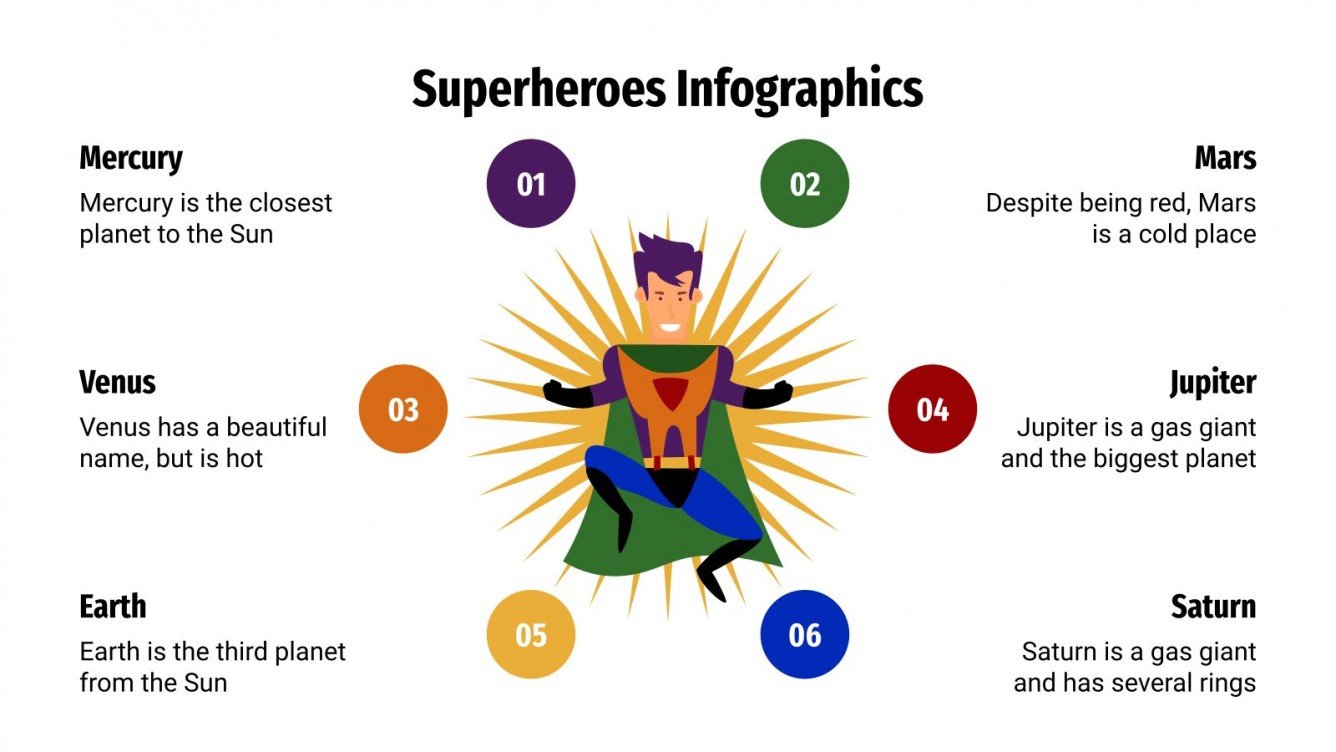 Superheroes Infographics

Mercury
Mercury is the closest planet to the Sun

01

02

Mars
Despite being red, Mars is a cold place

Venus
Venus has a beautiful name, but is hot

03

04

Jupiter
Jupiter is a gas giant and the biggest planet

Earth
Earth is the third planet from the Sun

05

06

Saturn
Saturn is a gas giant and has several rings