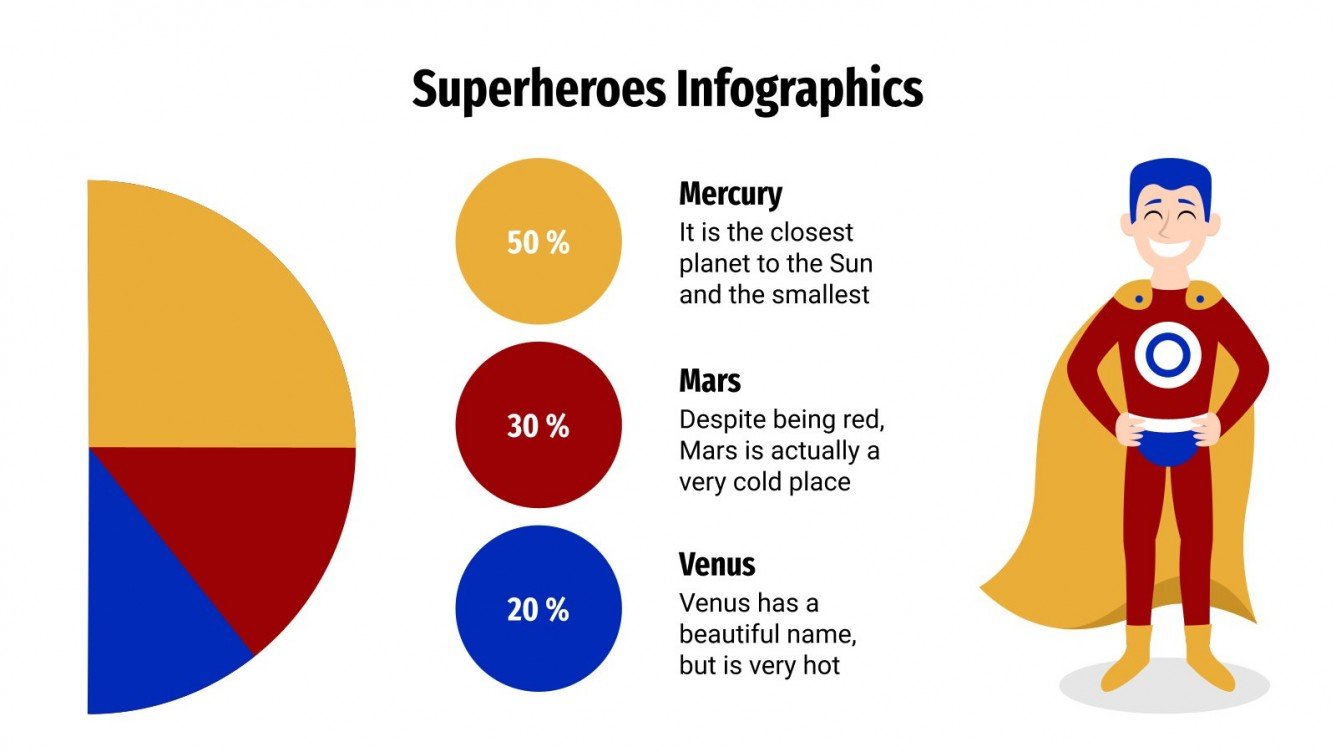 Superheroes Infographics

50 %

Mercury
It is the closest planet to the Sun and the smallest

30 %

Mars
Despite being red, Mars is actually a very cold place

20 %

Venus
Venus has a beautiful name, but is very hot