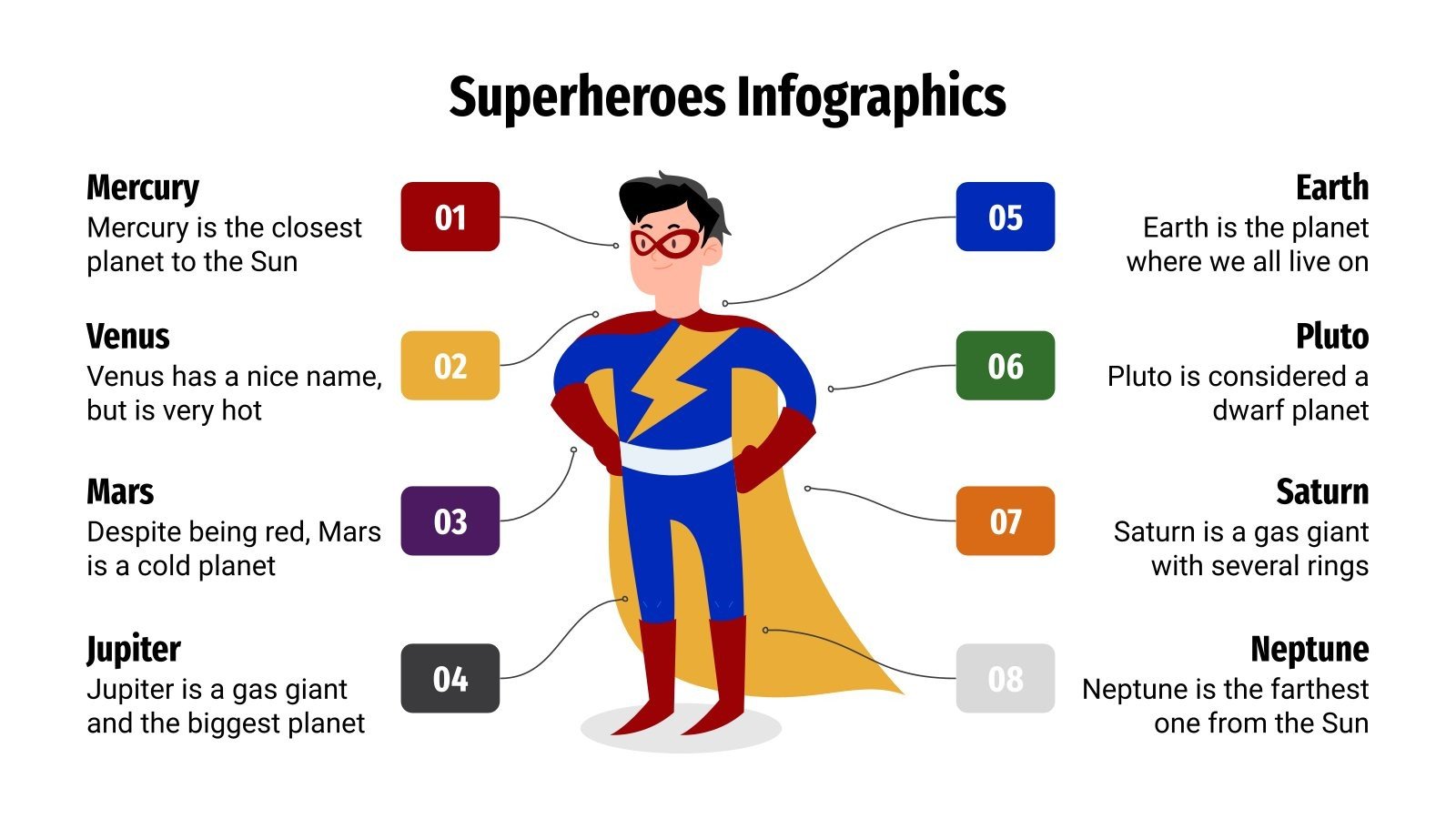 Superheroes Infographics

Mercury
Mercury is the closest planet to the Sun

01

Venus
Venus has a nice name, but is very hot

02

Mars
Despite being red, Mars is a cold planet

03

Jupiter
Jupiter is a gas giant and the biggest planet

04

05

Earth
Earth is the planet where we all live on

06

Pluto
Pluto is considered a dwarf planet

07

Saturn
Saturn is a gas giant with several rings

08

Neptune
Neptune is the farthest one from the Sun