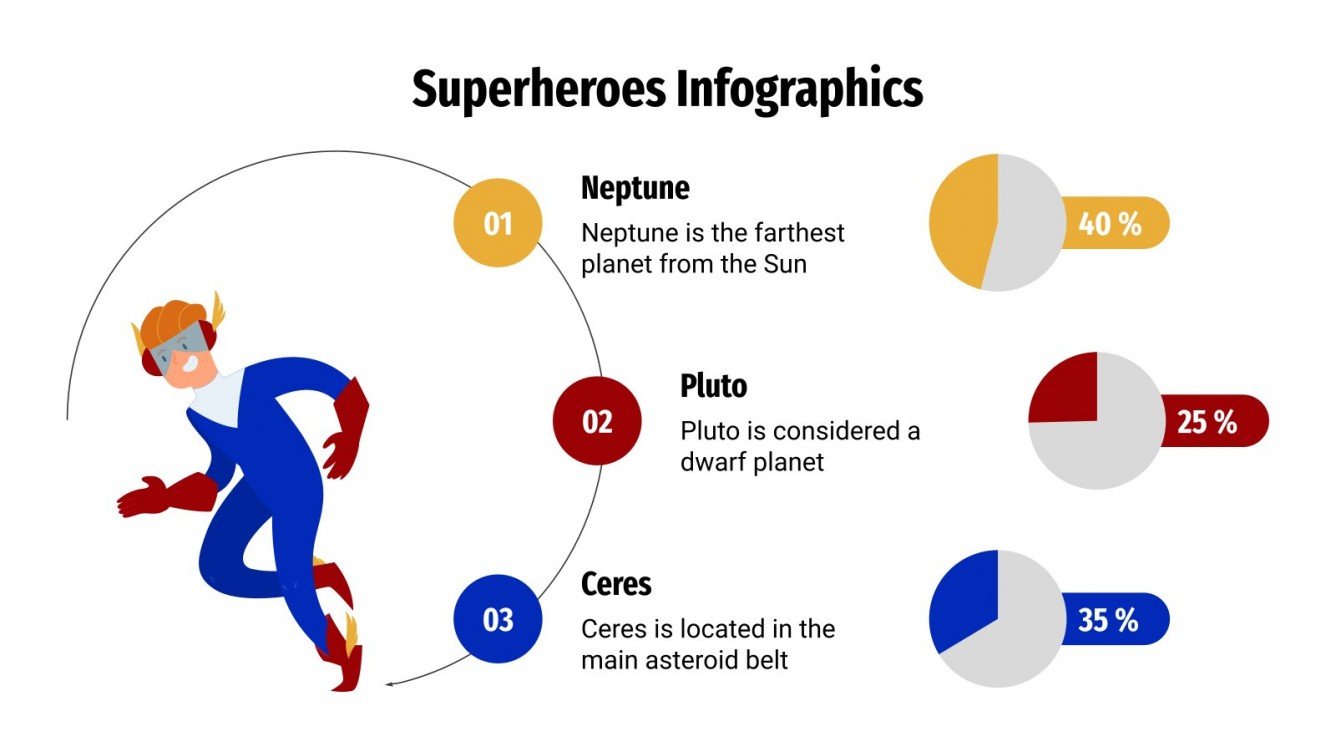 Superheroes Infographics

01

Neptune

Neptune is the farthest planet from the Sun

40 %

02

Pluto

Pluto is considered a dwarf planet

25 %

03

Ceres

Ceres is located in the main asteroid belt

35 %