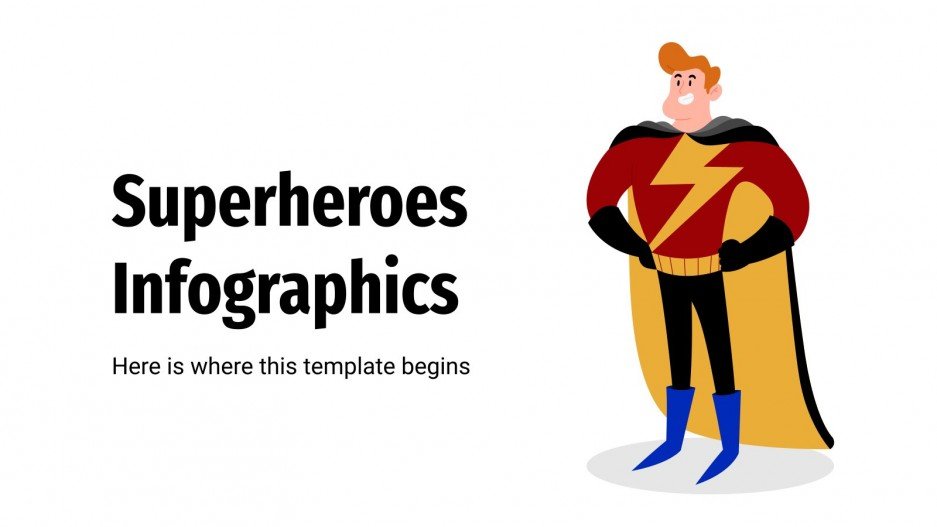 Superheroes Infographics

Here is where this template begins