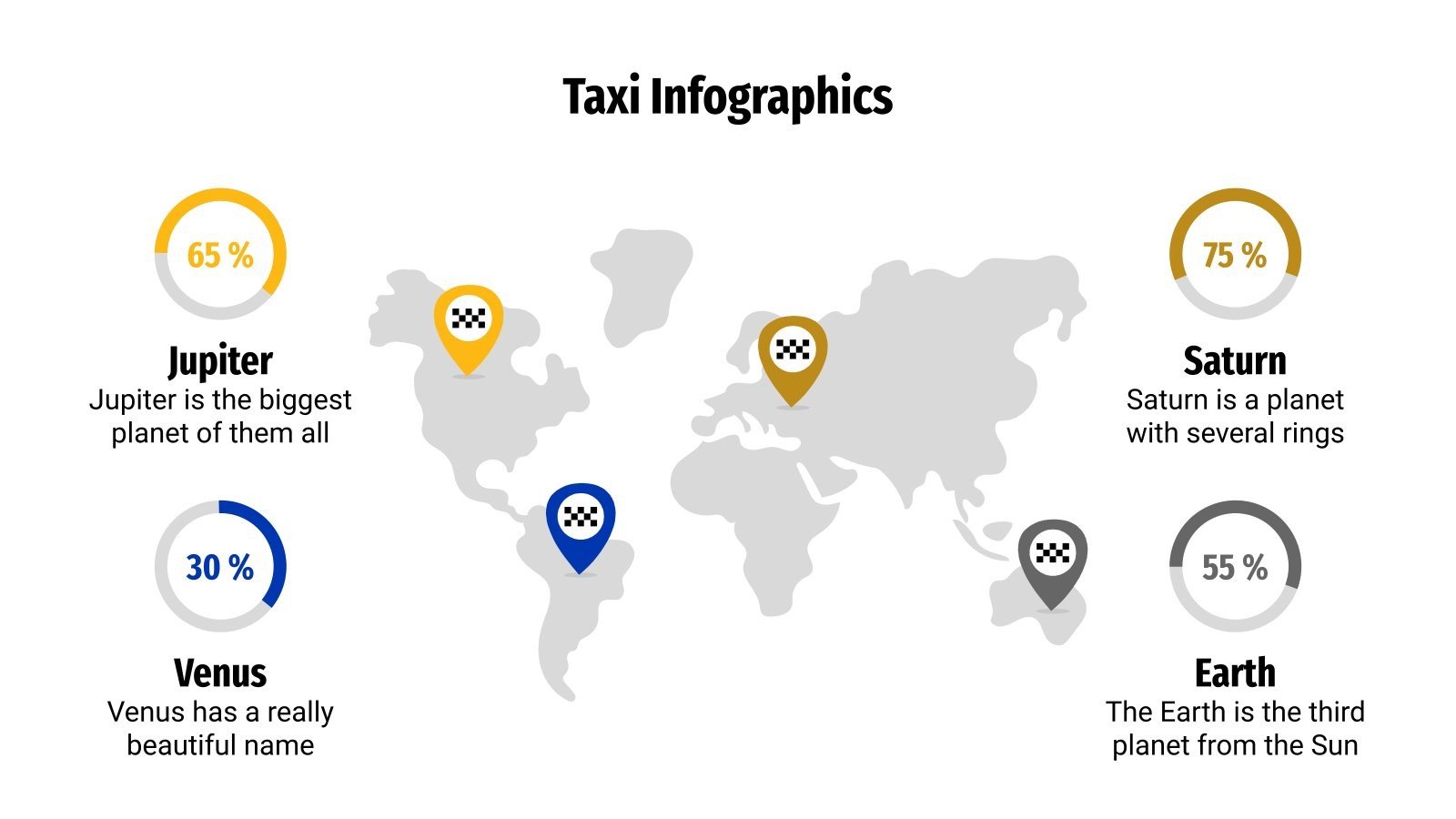 Taxi Infographics

65 %

Jupiter

Jupiter is the biggest planet of them all

30 %

Venus

Venus has a really beautiful name

75 %

Saturn

Saturn is a planet with several rings

55 %

Earth

The Earth is the third planet from the Sun