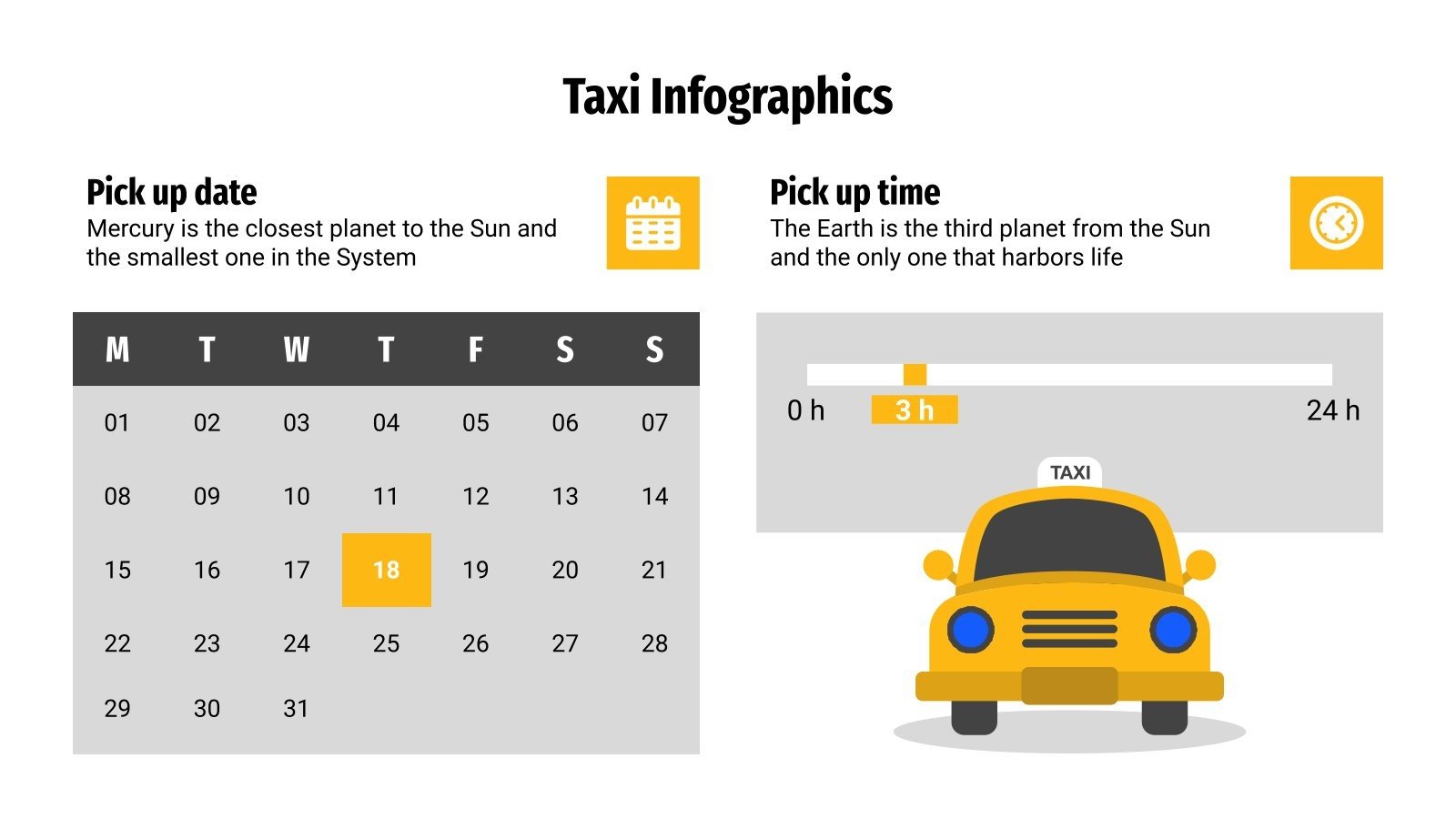 Taxi Infographics

Pick up date
Mercury is the closest planet to the Sun and the smallest one in the System

| M | T | W | T | F | S | S |
|---|---|---|---|---|---|---|
| 01 | 02 | 03 | 04 | 05 | 06 | 07 |
| 08 | 09 | 10 | 11 | 12 | 13 | 14 |
| 15 | 16 | 17 | 18 | 19 | 20 | 21 |
| 22 | 23 | 24 | 25 | 26 | 27 | 28 |
| 29 | 30 | 31 | | | | |

Pick up time
The Earth is the third planet from the Sun and the only one that harbors life

0 h
3 h
24 h

TAXI