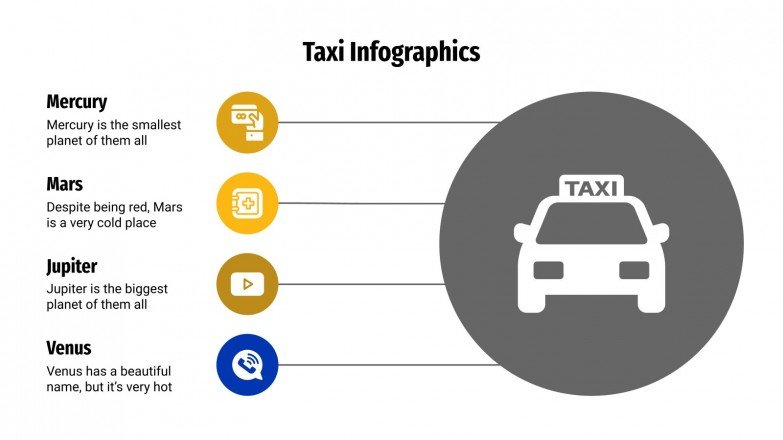 Taxi Infographics

Mercury
Mercury is the smallest planet of them all

Mars
Despite being red, Mars is a very cold place

Jupiter
Jupiter is the biggest planet of them all

Venus
Venus has a beautiful name, but it's very hot

TAXI