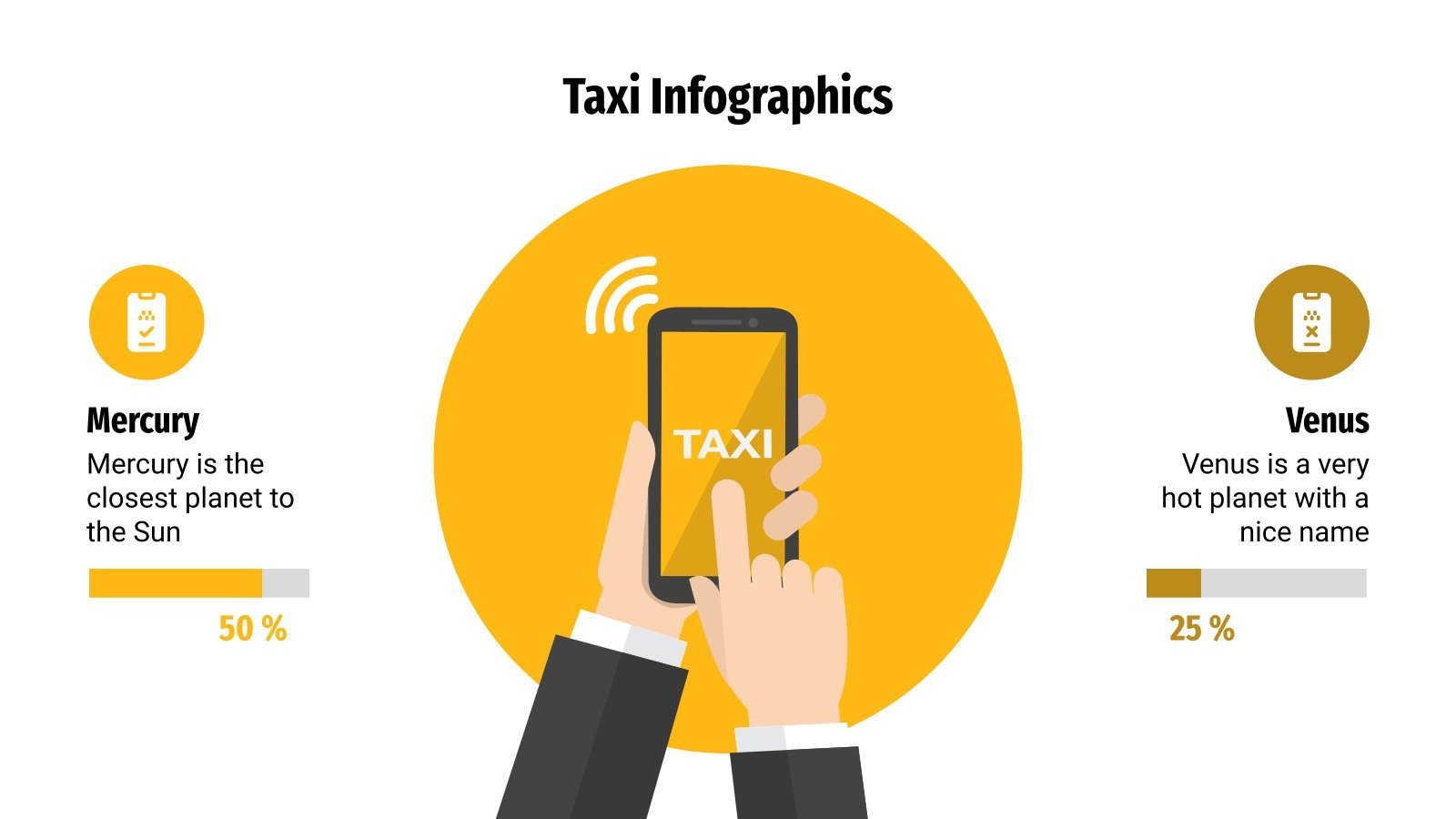 Taxi Infographics

Mercury

Mercury is the closest planet to the Sun

50 %

TAXI

Venus

Venus is a very hot planet with a nice name

25 %