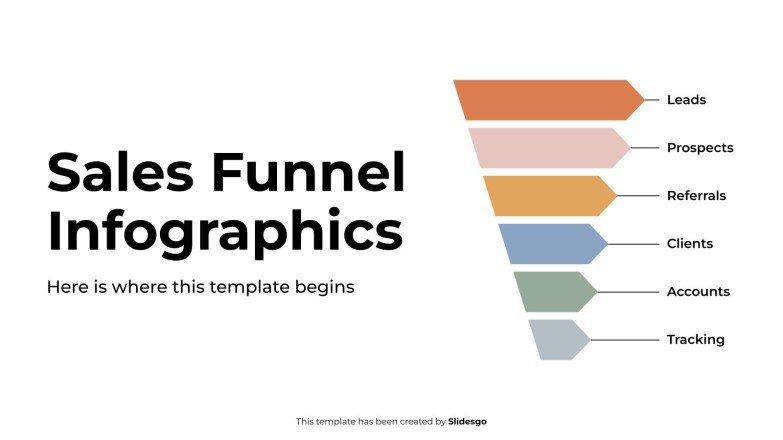 Sales Funnel Infographics

Here is where this template begins

Leads

Prospects

Referrals

Clients

Accounts

Tracking

This template has been created by Slidesgo