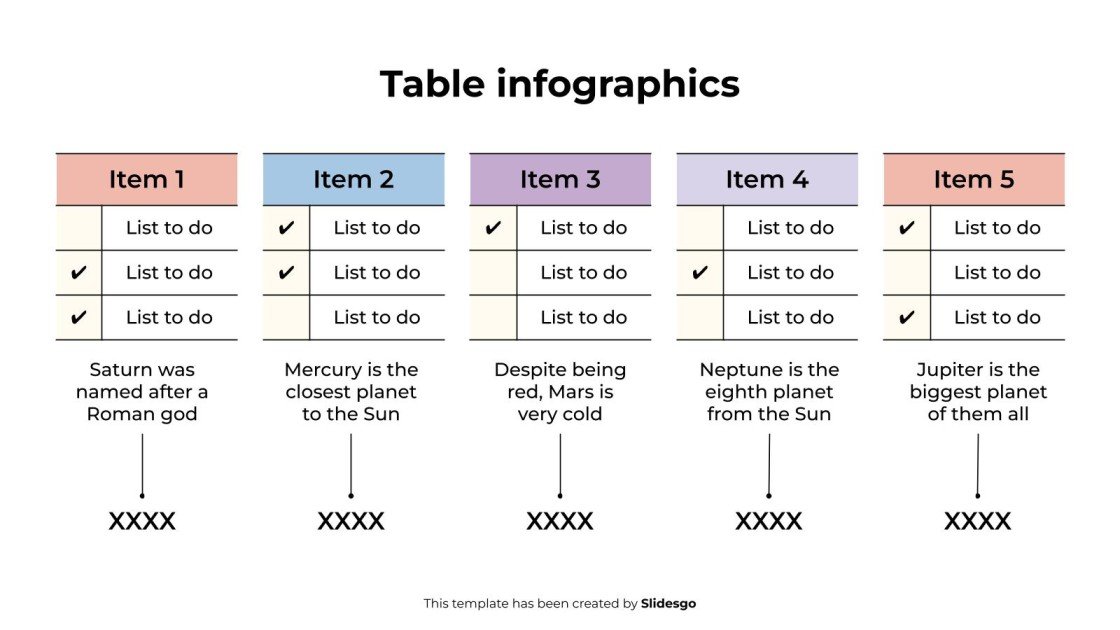 Table infographics

| Item 1 | |
|---|---|
| | List to do |
| ✔ | List to do |
| ✔ | List to do |

Saturn was named after a Roman god

XXXX

| Item 2 | |
|---|---|
| ✔ | List to do |
| ✔ | List to do |
| | List to do |

Mercury is the closest planet to the Sun

XXXX

| Item 3 | |
|---|---|
| ✔ | List to do |
| | List to do |
| | List to do |

Despite being red, Mars is very cold

XXXX

| Item 4 | |
|---|---|
| | List to do |
| ✔ | List to do |
| | List to do |

Neptune is the eighth planet from the Sun

XXXX

| Item 5 | |
|---|---|
| ✔ | List to do |
| | List to do |
| ✔ | List to do |

Jupiter is the biggest planet of them all

XXXX

This template has been created by Slidesgo