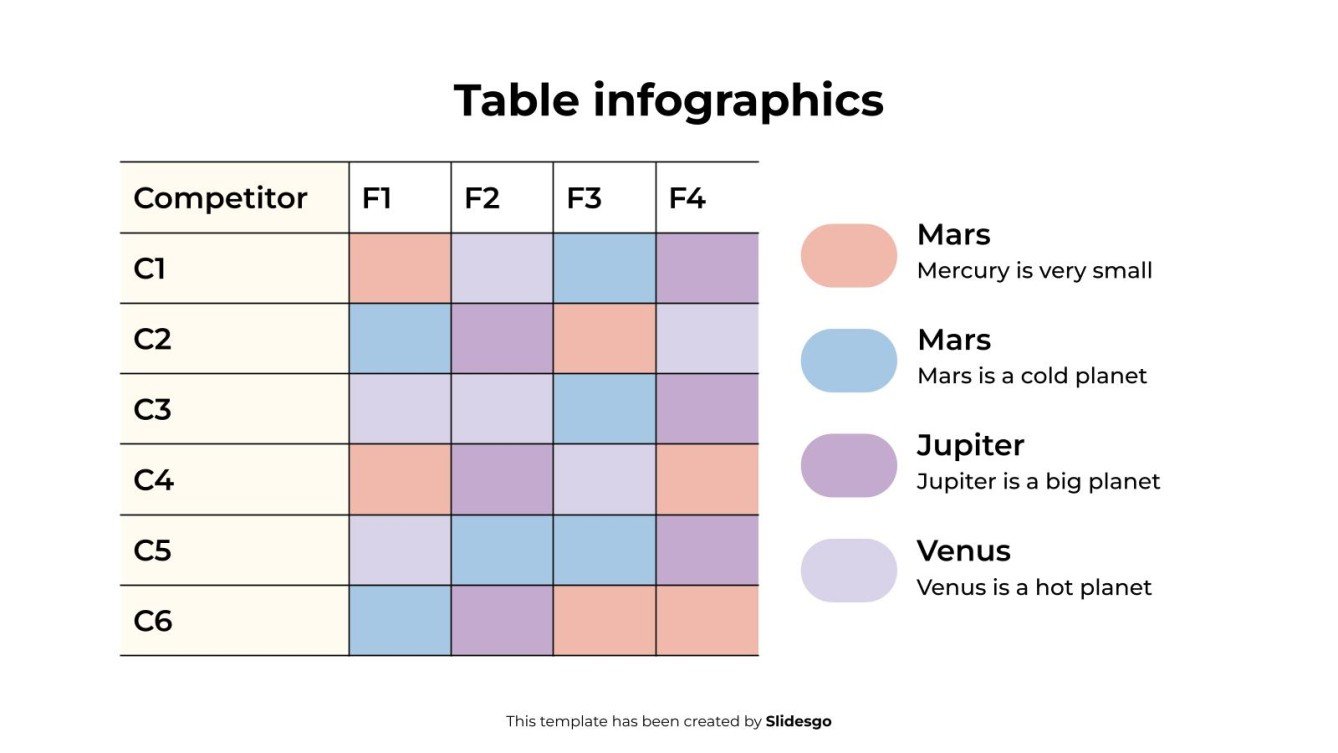 Table infographics

| Competitor | F1 | F2 | F3 | F4 |
|---|---|---|---|---|
| C1 | | | | |
| C2 | | | | |
| C3 | | | | |
| C4 | | | | |
| C5 | | | | |
| C6 | | | | |

Mars
Mercury is very small

Mars
Mars is a cold planet

Jupiter
Jupiter is a big planet

Venus
Venus is a hot planet

This template has been created by Slidesgo