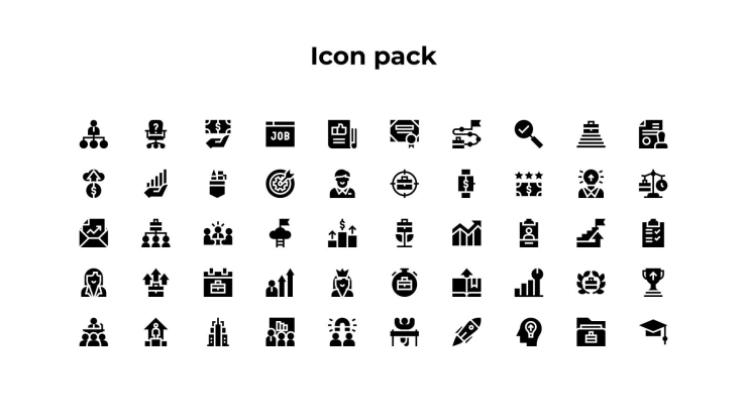 Icon pack

JOB