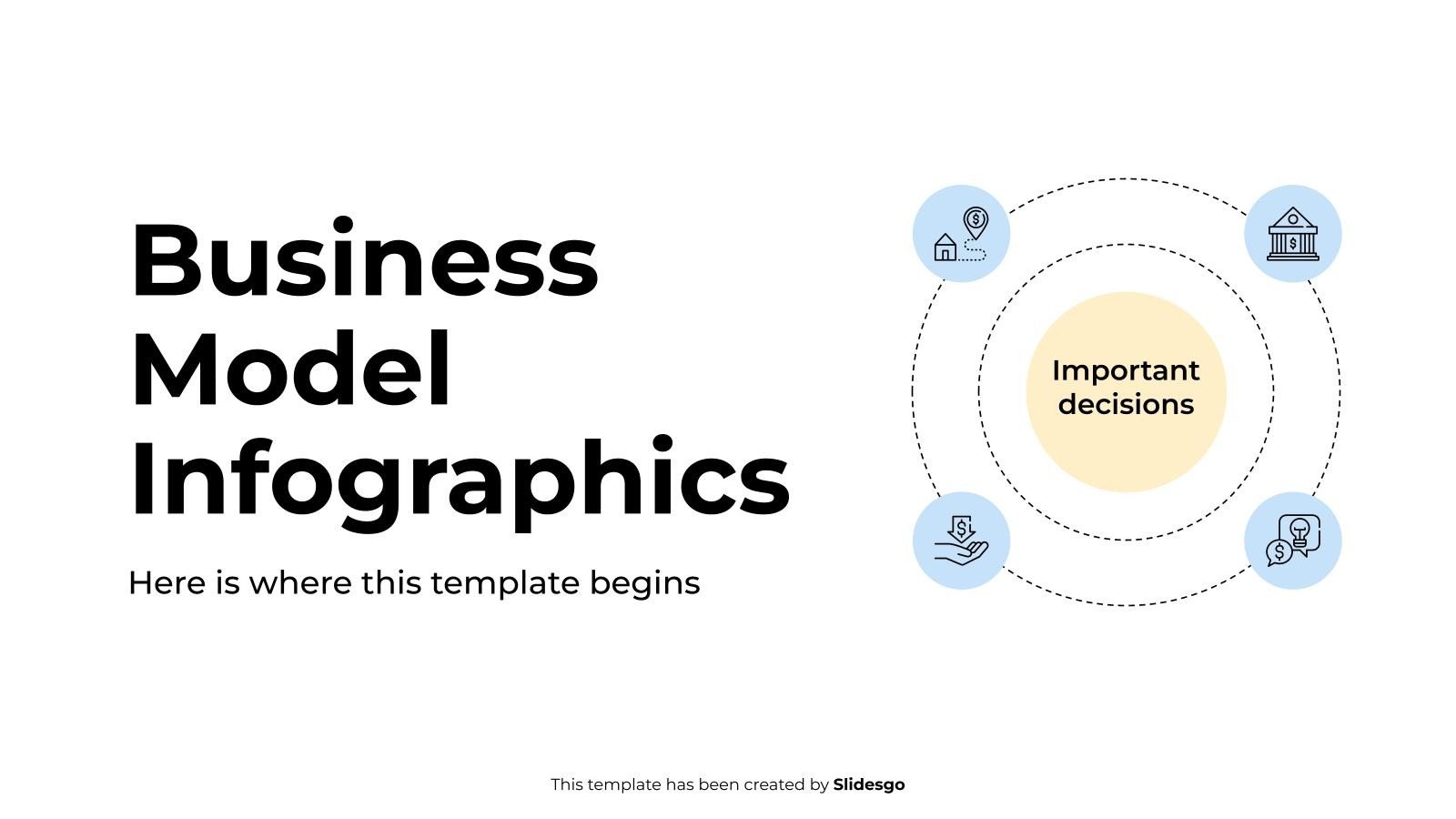 Business Model Infographics

Here is where this template begins

Important decisions

This template has been created by Slidesgo