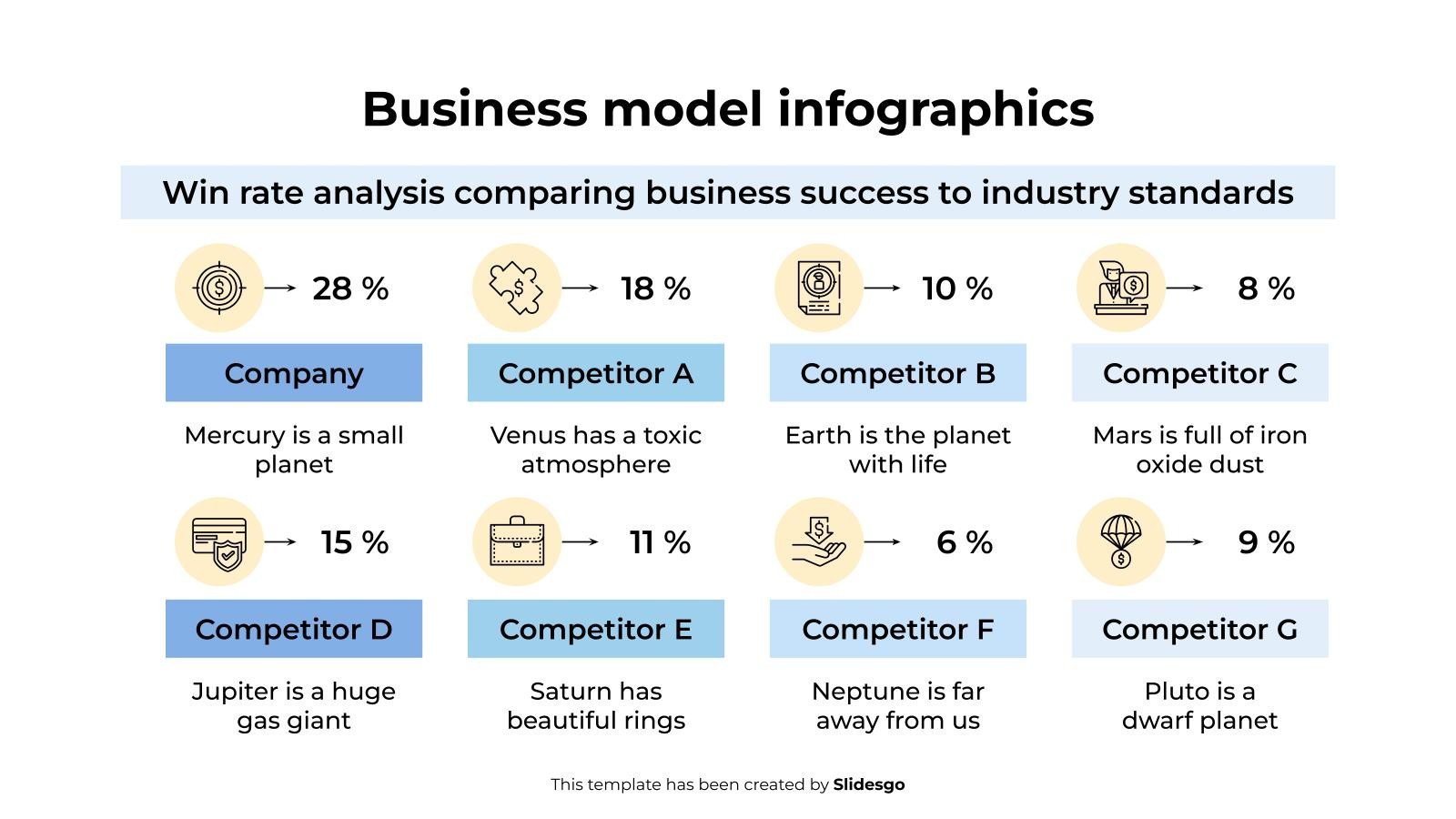 Business model infographics

Win rate analysis comparing business success to industry standards

28 %

Company

Mercury is a small planet

18 %

Competitor A

Venus has a toxic atmosphere

10 %

Competitor B

Earth is the planet with life

8 %

Competitor C

Mars is full of iron oxide dust

15 %

Competitor D

Jupiter is a huge gas giant

11 %

Competitor E

Saturn has beautiful rings

6 %

Competitor F

Neptune is far away from us

9 %

Competitor G

Pluto is a dwarf planet

This template has been created by Slidesgo