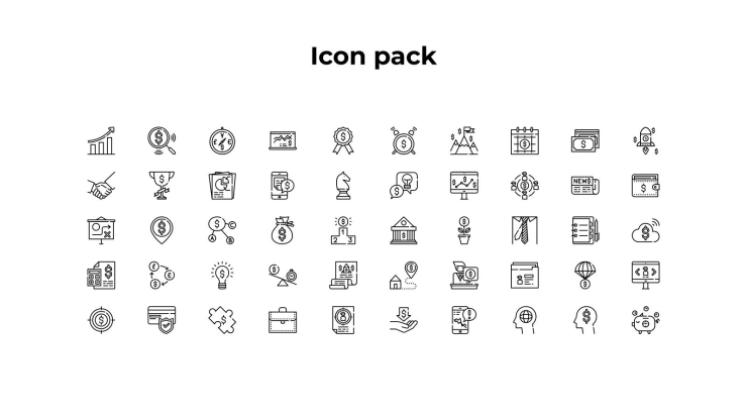 Icon pack