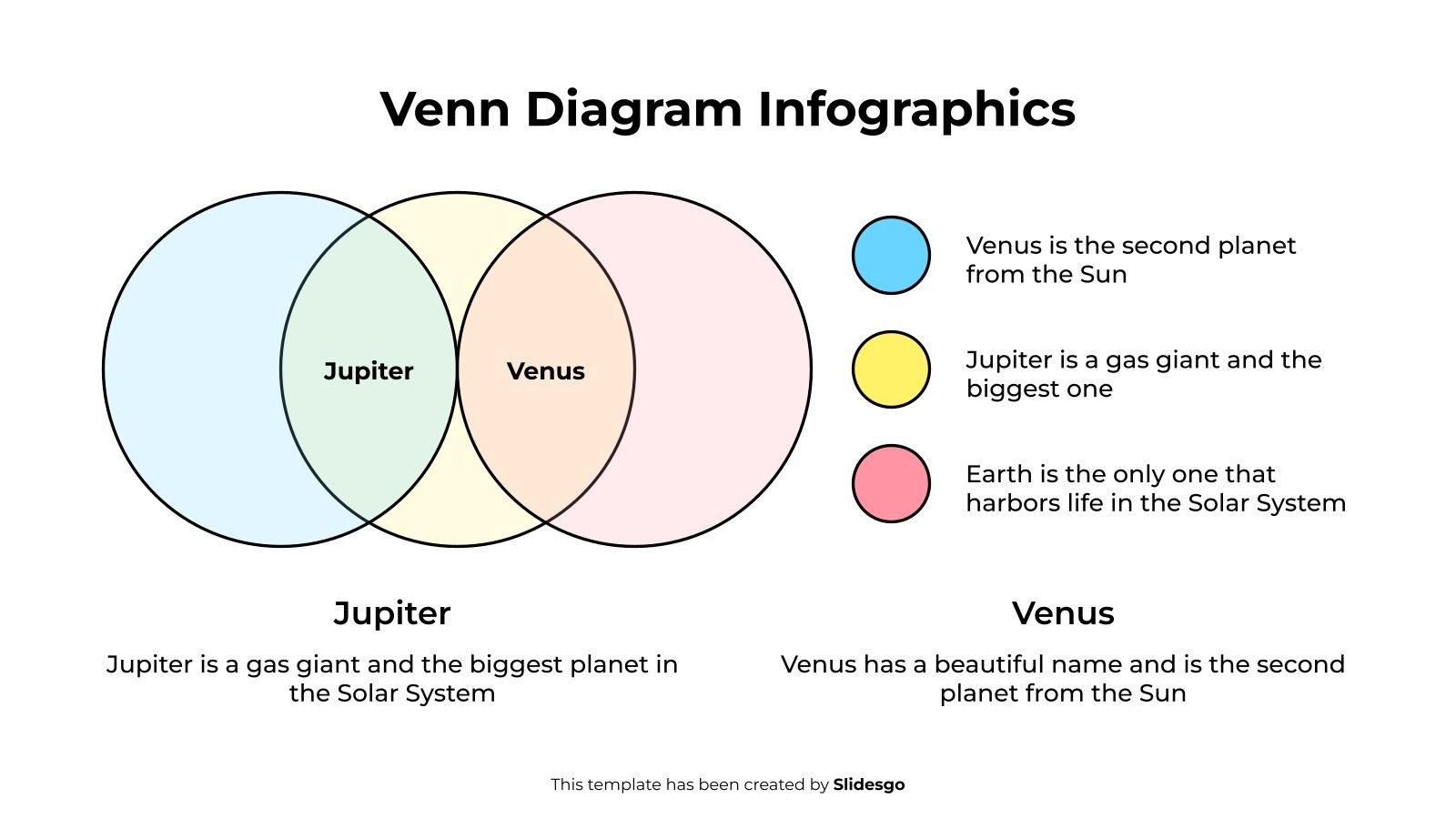 Venn Diagram Infographics

Jupiter

Venus

Venus is the second planet from the Sun

Jupiter is a gas giant and the biggest one

Earth is the only one that harbors life in the Solar System

Jupiter

Jupiter is a gas giant and the biggest planet in the Solar System

Venus

Venus has a beautiful name and is the second planet from the Sun

This template has been created by Slidesgo