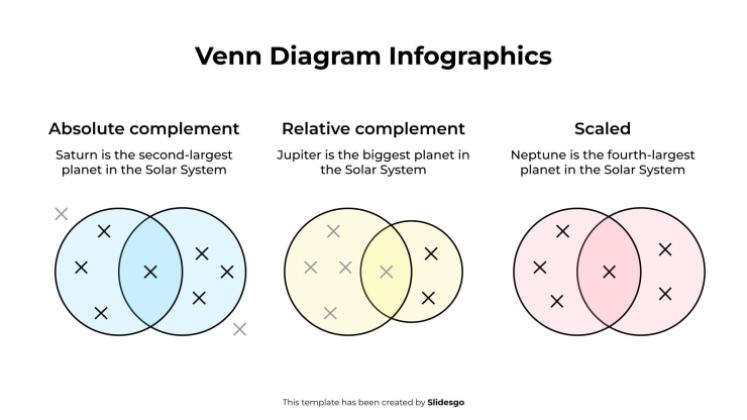 Venn Diagram Infographics

Absolute complement

Saturn is the second-largest planet in the Solar System

Relative complement

Jupiter is the biggest planet in the Solar System

Scaled

Neptune is the fourth-largest planet in the Solar System

This template has been created by Slidesgo