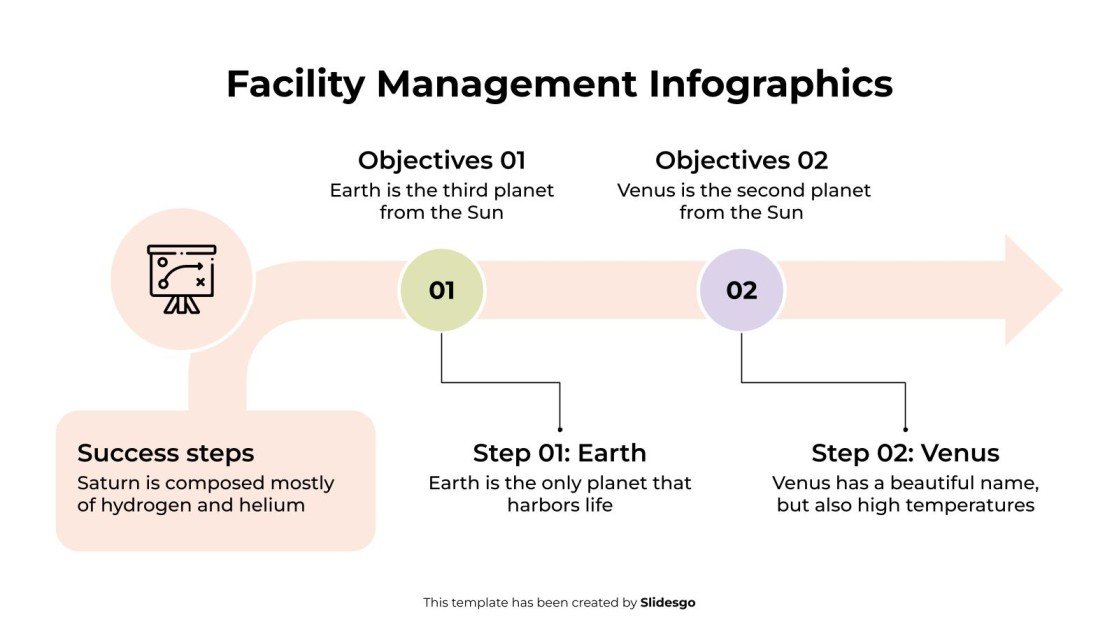 Facility Management Infographics

Objectives 01
Earth is the third planet from the Sun

Objectives 02
Venus is the second planet from the Sun

01

02

Success steps
Saturn is composed mostly of hydrogen and helium

Step 01: Earth
Earth is the only planet that harbors life

Step 02: Venus
Venus has a beautiful name, but also high temperatures

This template has been created by Slidesgo