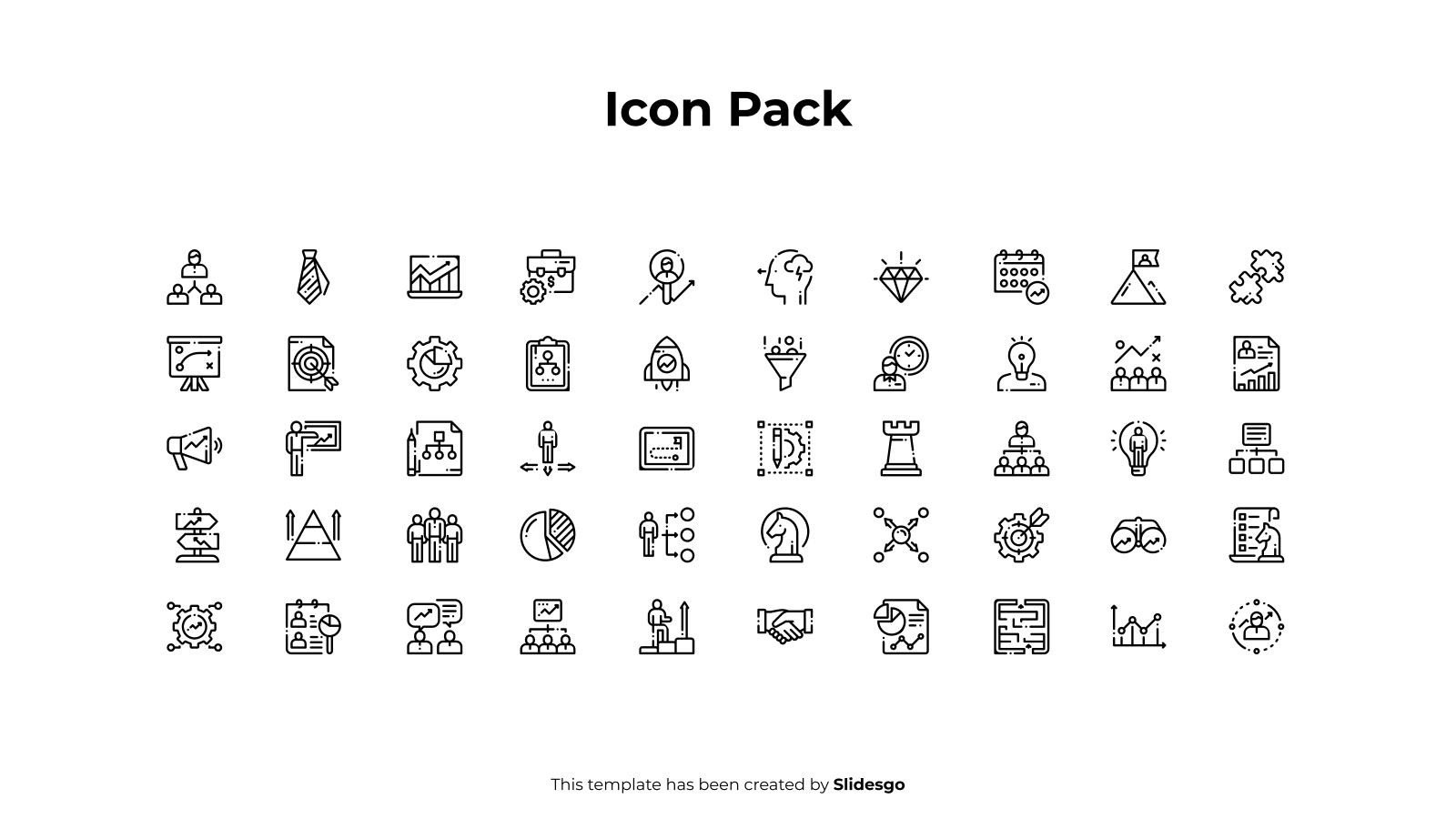 Icon Pack

This template has been created by Slidesgo