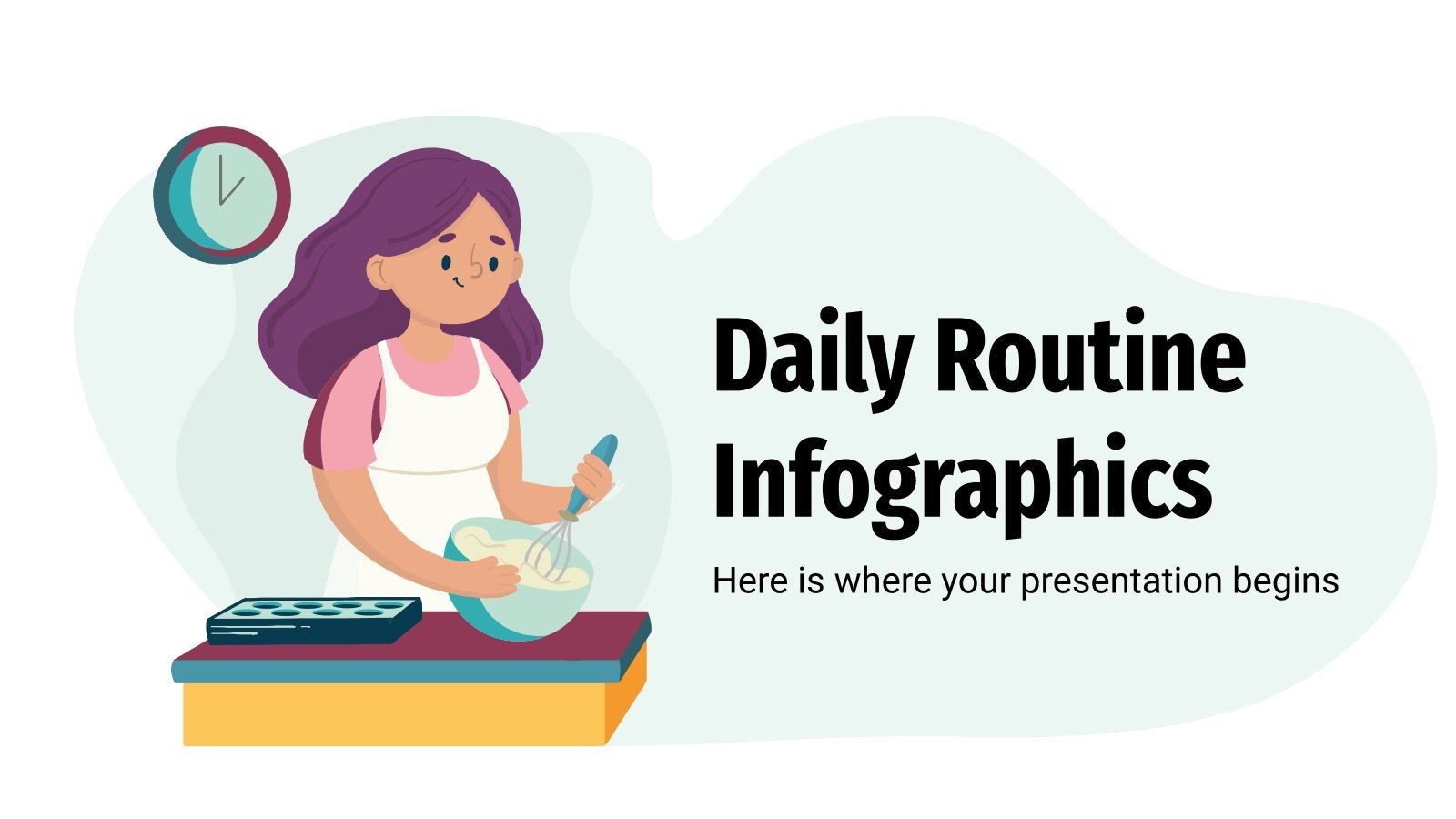 Daily Routine Infographics

Here is where your presentation begins