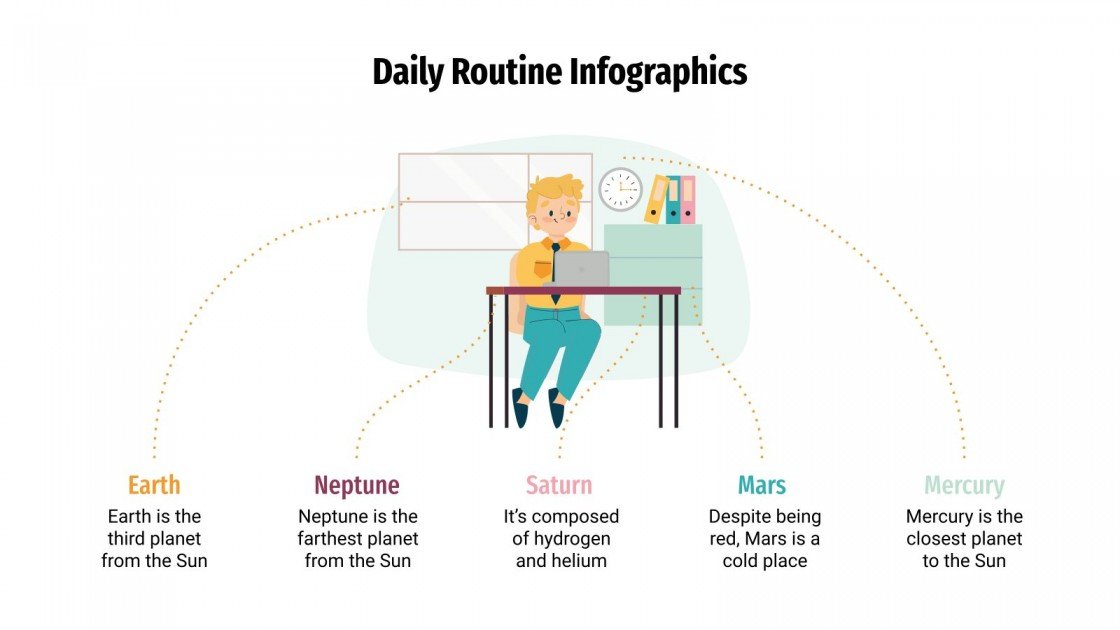 Daily Routine Infographics

Earth
Earth is the third planet from the Sun

Neptune
Neptune is the farthest planet from the Sun

Saturn
It's composed of hydrogen and helium

Mars
Despite being red, Mars is a cold place

Mercury
Mercury is the closest planet to the Sun