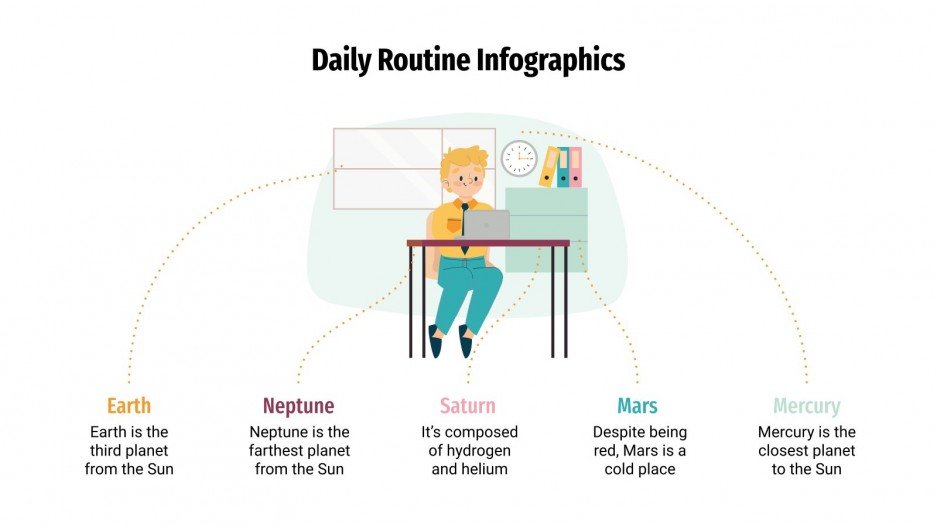 Daily Routine Infographics

Earth
Earth is the third planet from the Sun

Neptune
Neptune is the farthest planet from the Sun

Saturn
It's composed of hydrogen and helium

Mars
Despite being red, Mars is a cold place

Mercury
Mercury is the closest planet to the Sun