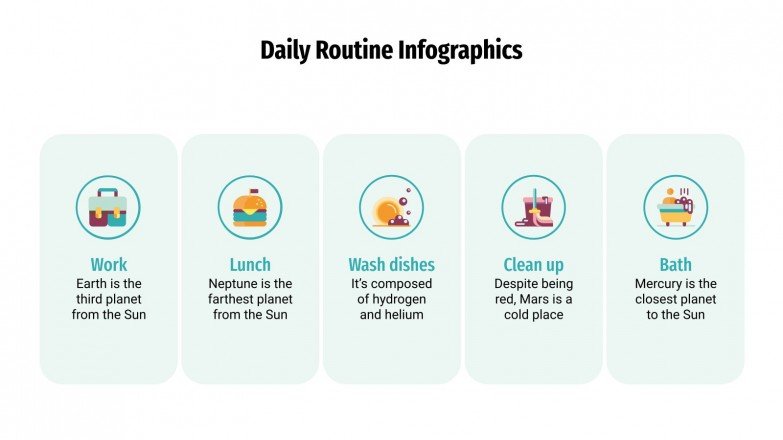 Daily Routine Infographics

Work
Earth is the third planet from the Sun

Lunch
Neptune is the farthest planet from the Sun

Wash dishes
It's composed of hydrogen and helium

Clean up
Despite being red, Mars is a cold place

Bath
Mercury is the closest planet to the Sun