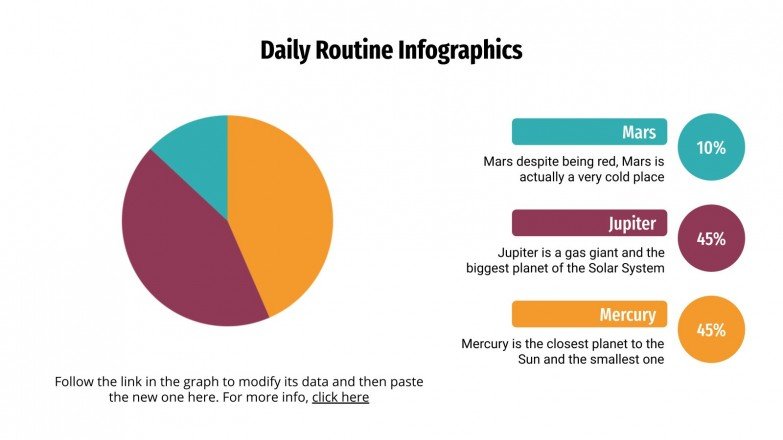 Daily Routine Infographics

Mars

10%

Mars despite being red, Mars is actually a very cold place

Jupiter

45%

Jupiter is a gas giant and the biggest planet of the Solar System

Mercury

45%

Mercury is the closest planet to the Sun and the smallest one

Follow the link in the graph to modify its data and then paste the new one here. For more info, click here