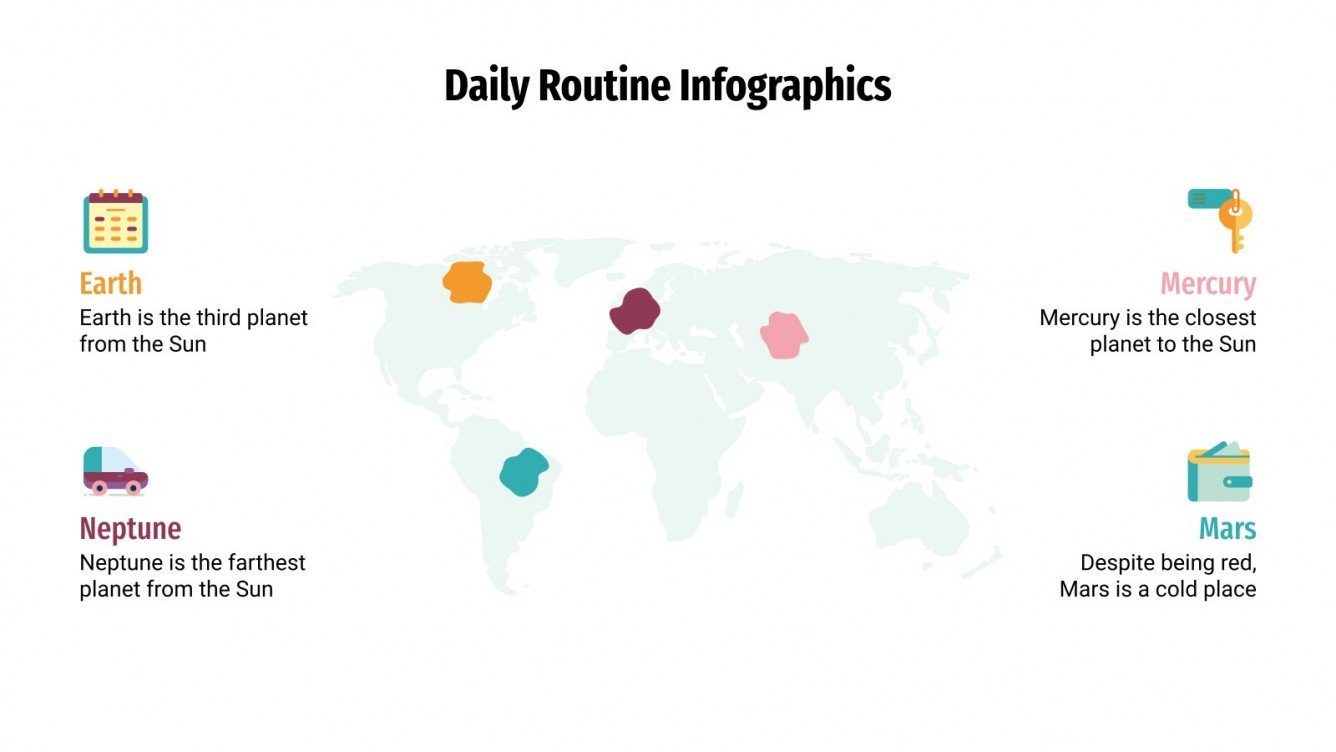 Daily Routine Infographics

Earth
Earth is the third planet from the Sun

Neptune
Neptune is the farthest planet from the Sun

Mercury
Mercury is the closest planet to the Sun

Mars
Despite being red, Mars is a cold place