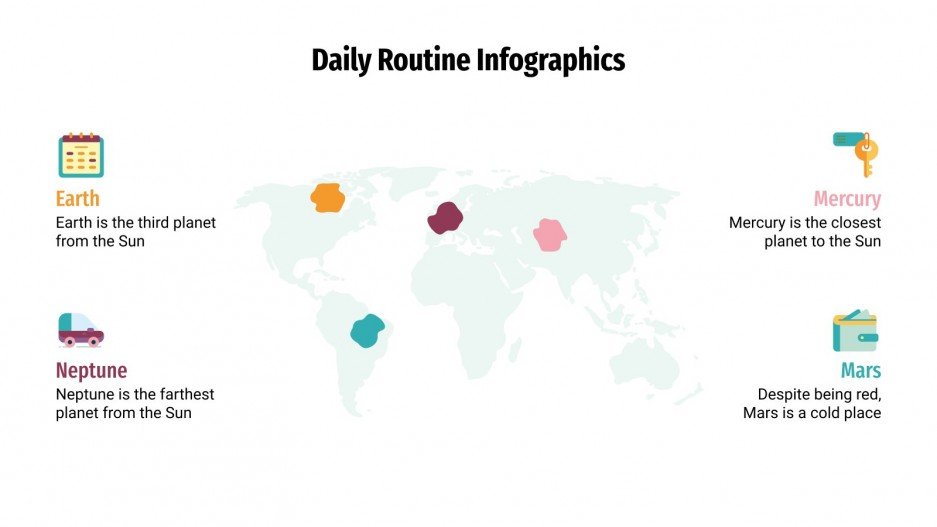 Daily Routine Infographics

Earth
Earth is the third planet from the Sun

Neptune
Neptune is the farthest planet from the Sun

Mercury
Mercury is the closest planet to the Sun

Mars
Despite being red, Mars is a cold place