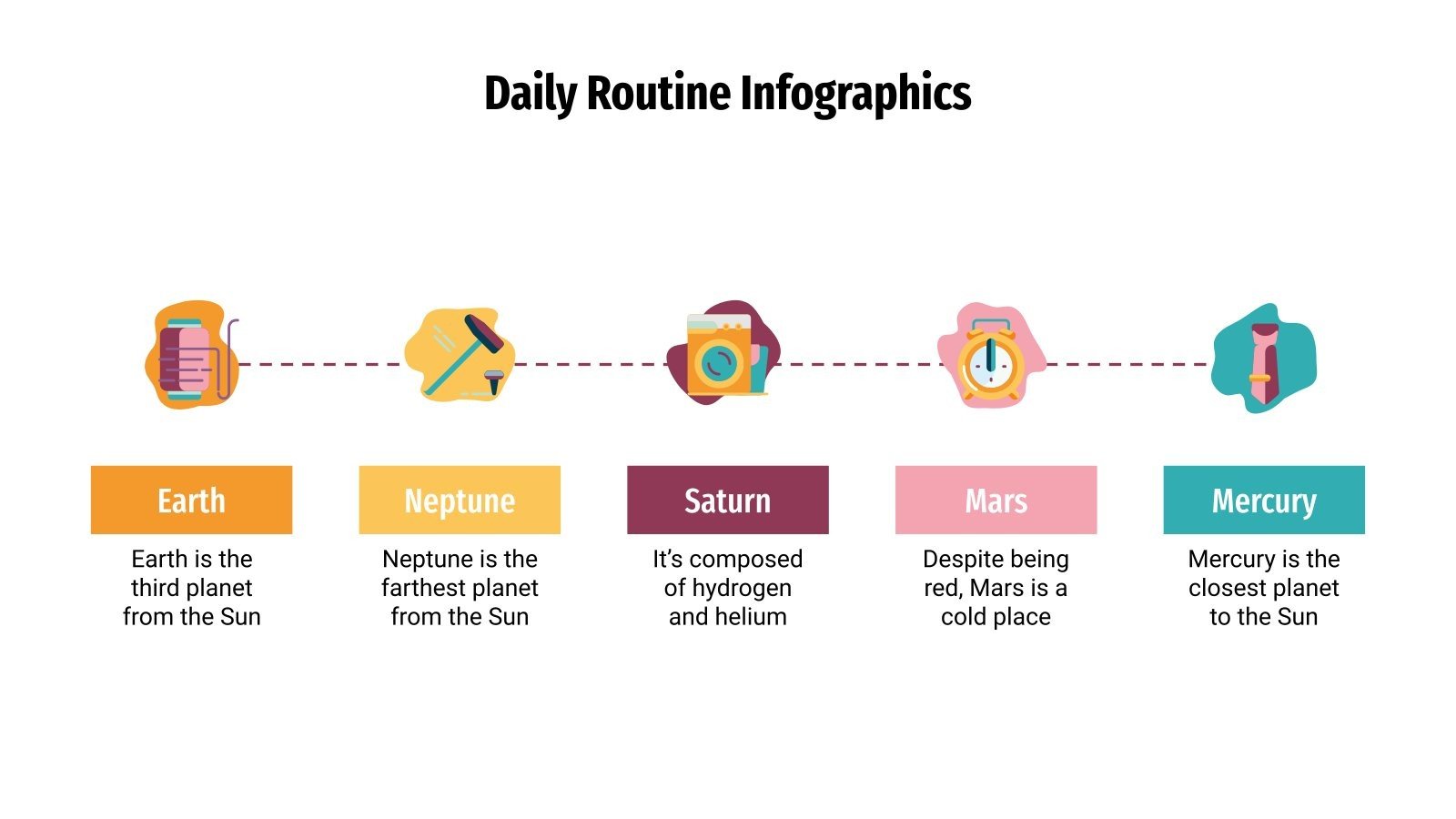 Daily Routine Infographics

Earth

Earth is the third planet from the Sun

Neptune

Neptune is the farthest planet from the Sun

Saturn

It's composed of hydrogen and helium

Mars

Despite being red, Mars is a cold place

Mercury

Mercury is the closest planet to the Sun