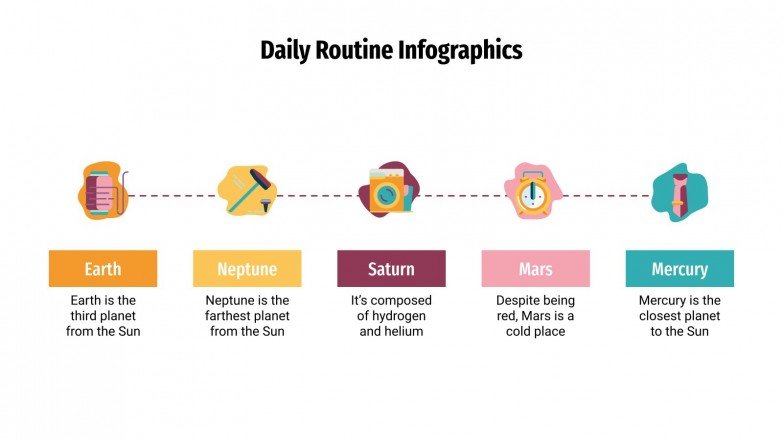 Daily Routine Infographics

Earth

Earth is the third planet from the Sun

Neptune

Neptune is the farthest planet from the Sun

Saturn

It's composed of hydrogen and helium

Mars

Despite being red, Mars is a cold place

Mercury

Mercury is the closest planet to the Sun