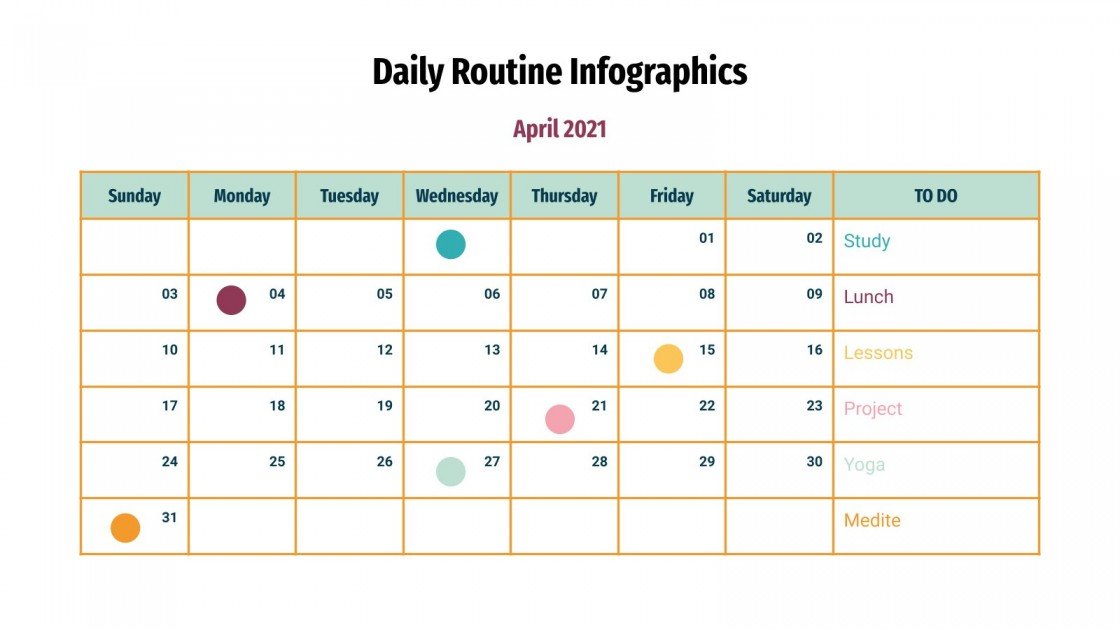 Daily Routine Infographics

April 2021

| Sunday | Monday | Tuesday | Wednesday | Thursday | Friday | Saturday | TO DO |
|---|---|---|---|---|---|---|---|
| | | | | | 01 | 02 | Study |
| 03 | 04 | 05 | 06 | 07 | 08 | 09 | Lunch |
| 10 | 11 | 12 | 13 | 14 | 15 | 16 | Lessons |
| 17 | 18 | 19 | 20 | 21 | 22 | 23 | Project |
| 24 | 25 | 26 | 27 | 28 | 29 | 30 | Yoga |
| 31 | | | | | | | Medite |