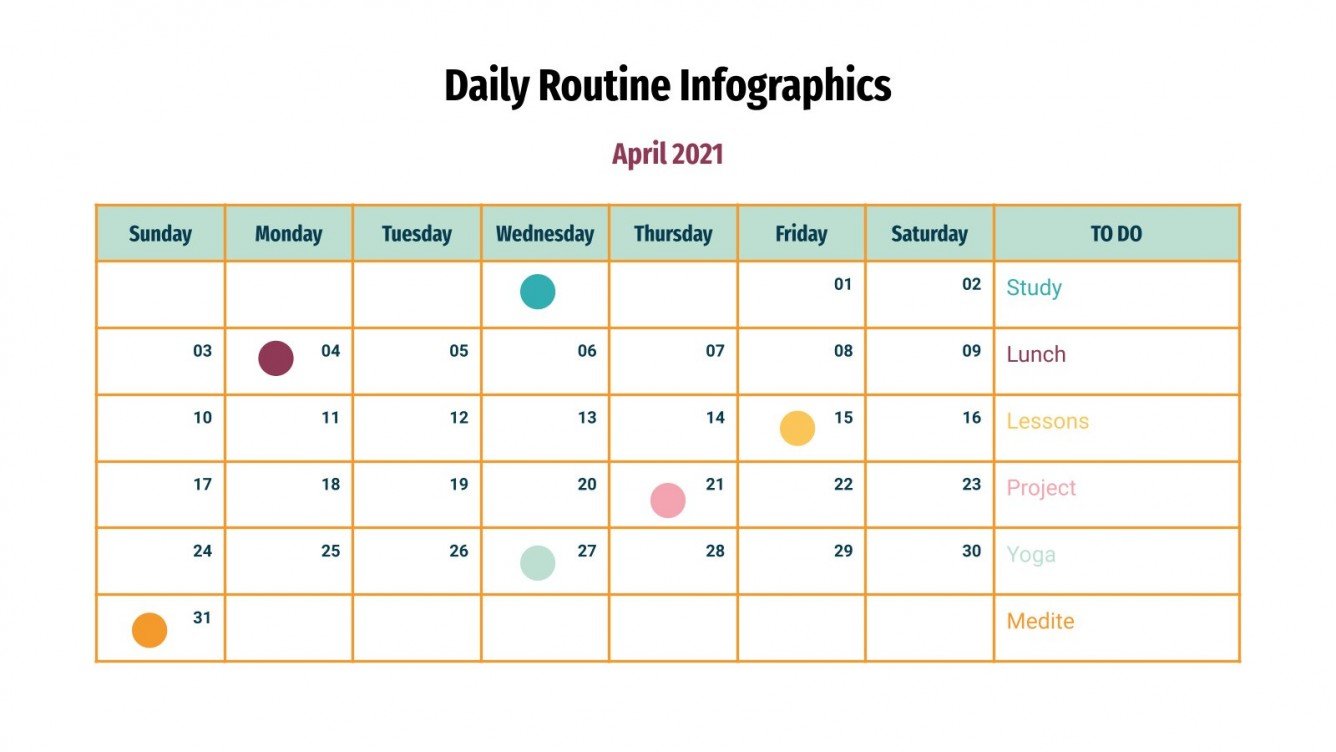 Daily Routine Infographics

April 2021

| Sunday | Monday | Tuesday | Wednesday | Thursday | Friday | Saturday | TO DO |
|---|---|---|---|---|---|---|---|
| | | | | | 01 | 02 | Study |
| 03 | 04 | 05 | 06 | 07 | 08 | 09 | Lunch |
| 10 | 11 | 12 | 13 | 14 | 15 | 16 | Lessons |
| 17 | 18 | 19 | 20 | 21 | 22 | 23 | Project |
| 24 | 25 | 26 | 27 | 28 | 29 | 30 | Yoga |
| 31 | | | | | | | Medite |