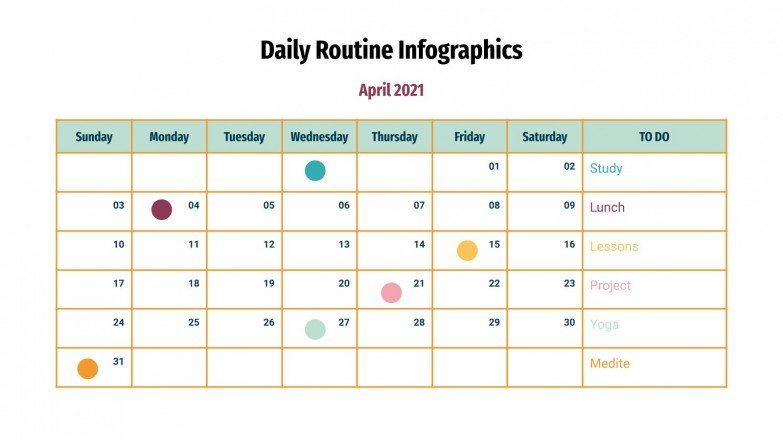 Daily Routine Infographics

April 2021

| Sunday | Monday | Tuesday | Wednesday | Thursday | Friday | Saturday | TO DO |
|---|---|---|---|---|---|---|---|
| | | | | | 01 | 02 | Study |
| 03 | 04 | 05 | 06 | 07 | 08 | 09 | Lunch |
| 10 | 11 | 12 | 13 | 14 | 15 | 16 | Lessons |
| 17 | 18 | 19 | 20 | 21 | 22 | 23 | Project |
| 24 | 25 | 26 | 27 | 28 | 29 | 30 | Yoga |
| 31 | | | | | | | Medite |