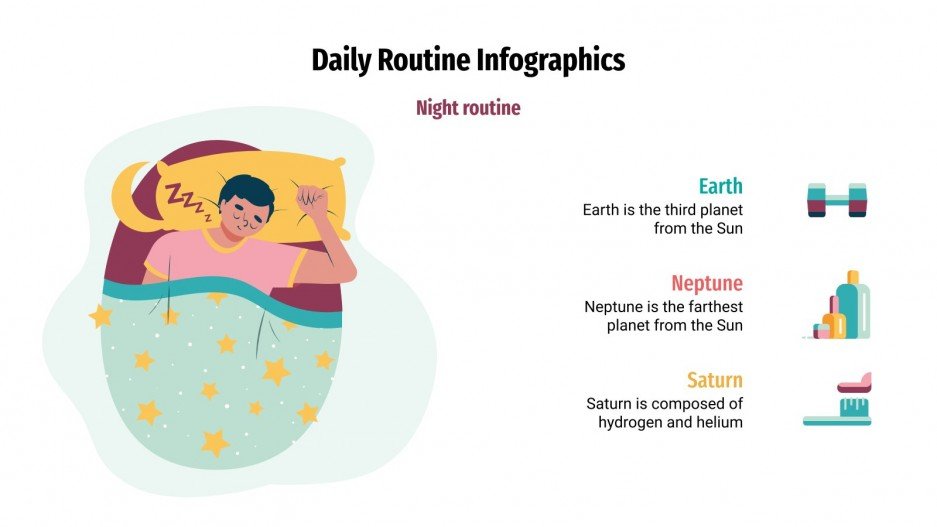 Daily Routine Infographics

Night routine

ZZZZ

Earth
Earth is the third planet from the Sun

Neptune
Neptune is the farthest planet from the Sun

Saturn
Saturn is composed of hydrogen and helium