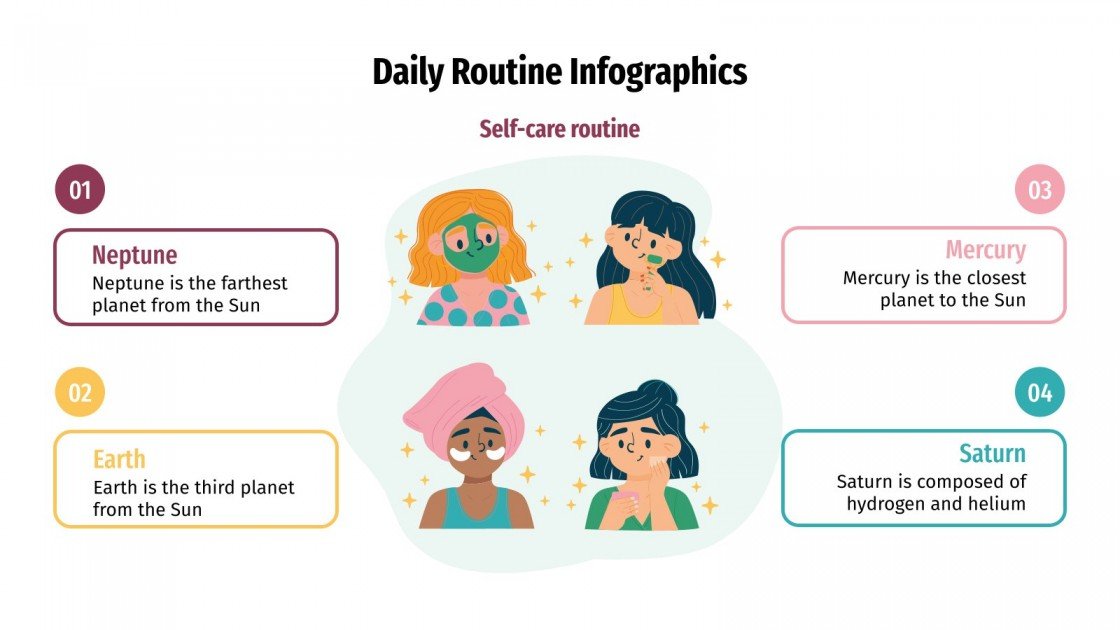 Daily Routine Infographics

Self-care routine

01

Neptune

Neptune is the farthest planet from the Sun

02

Earth

Earth is the third planet from the Sun

03

Mercury

Mercury is the closest planet to the Sun

04

Saturn

Saturn is composed of hydrogen and helium